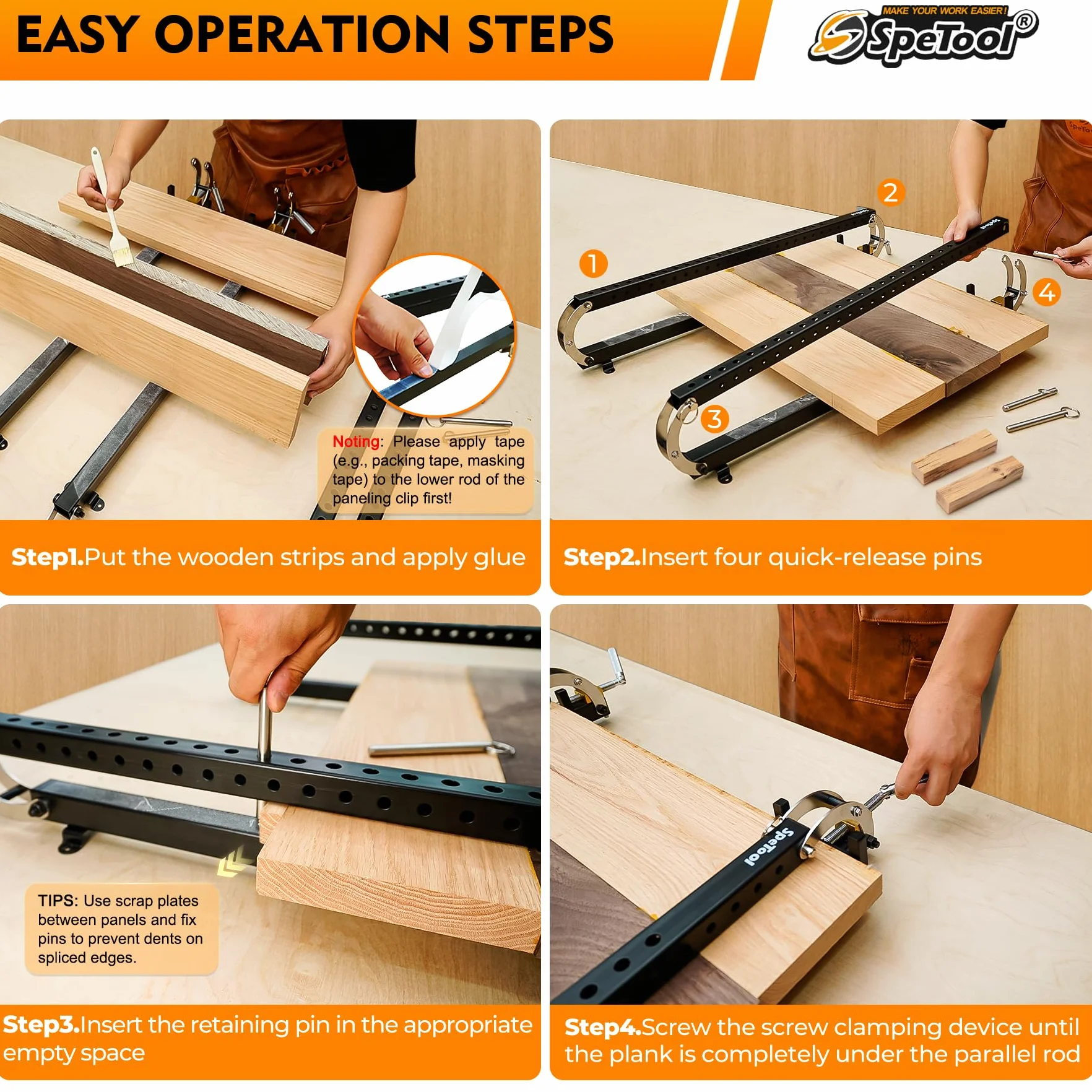 EASY OPERATION STEPS

MAKE YOUR WORK EASIER!
SpeTool®

Noting: Please apply tape (e.g., packing tape, masking tape) to the lower rod of the paneling clip first!

Step1.Put the wooden strips and apply glue

1
2
3
4

Step2.Insert four quick-release pins

TIPS: Use scrap plates between panels and fix pins to prevent dents on spliced edges.

Step3.Insert the retaining pin in the appropriate empty space

SpeTool

Step4.Screw the screw clamping device until the plank is completely under the parallel rod