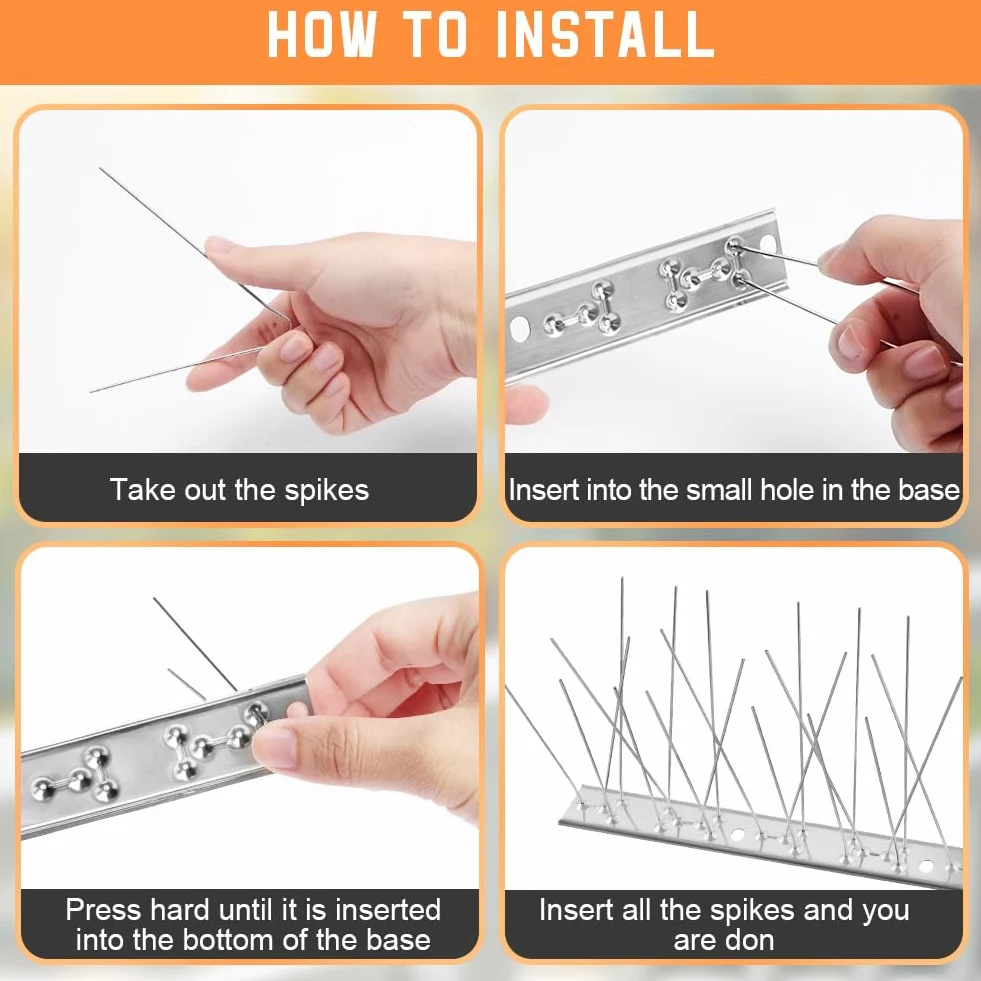 HOW TO INSTALL

Take out the spikes

Insert into the small hole in the base

Press hard until it is inserted into the bottom of the base

Insert all the spikes and you are don