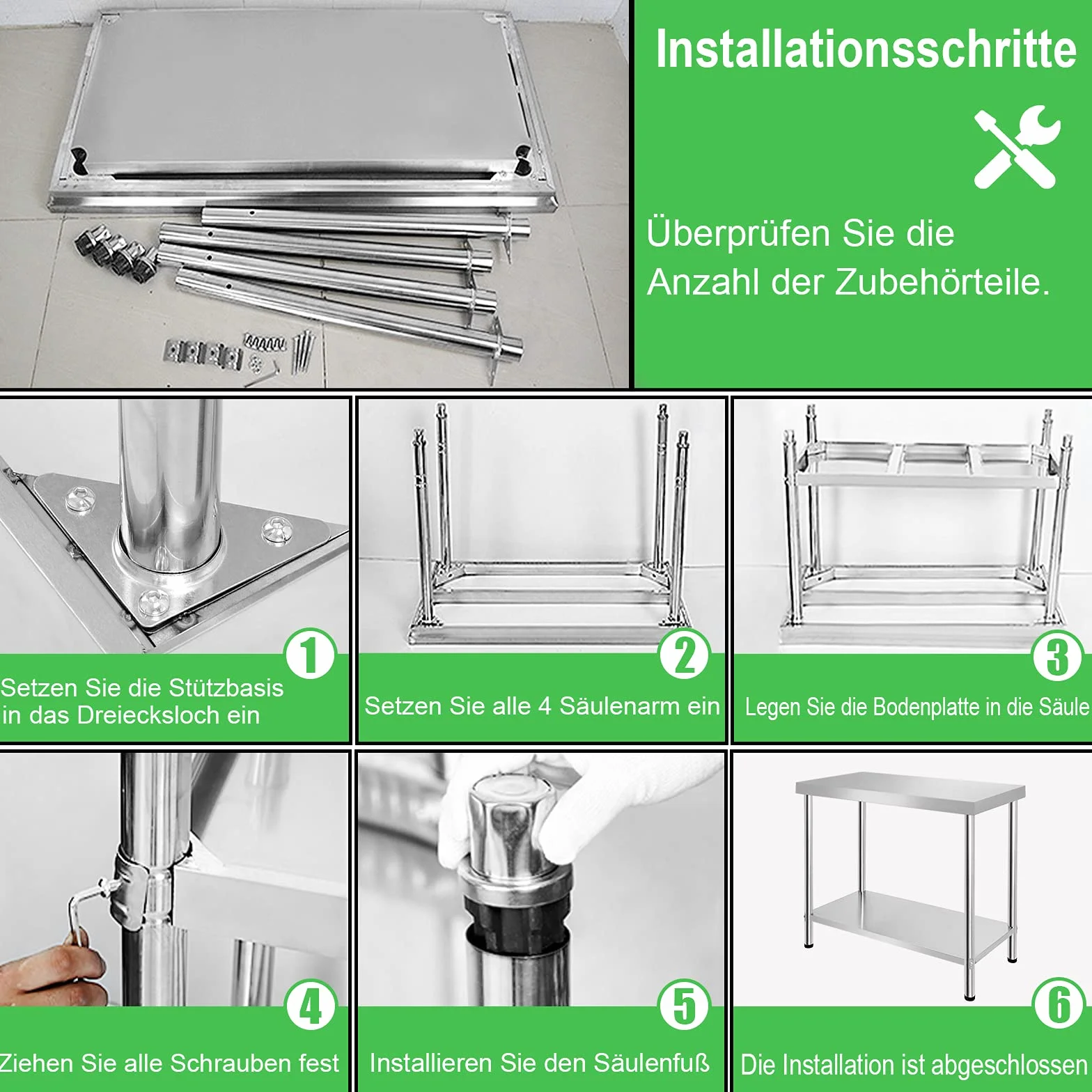 Installationsschritte

Überprüfen Sie die Anzahl der Zubehörteile.

1
Setzen Sie die Stützbasis in das Dreiecksloch ein

2
Setzen Sie alle 4 Säulenarm ein

3
Legen Sie die Bodenplatte in die Säule

4
Ziehen Sie alle Schrauben fest

5
Installieren Sie den Säulenfuß

6
Die Installation ist abgeschlossen