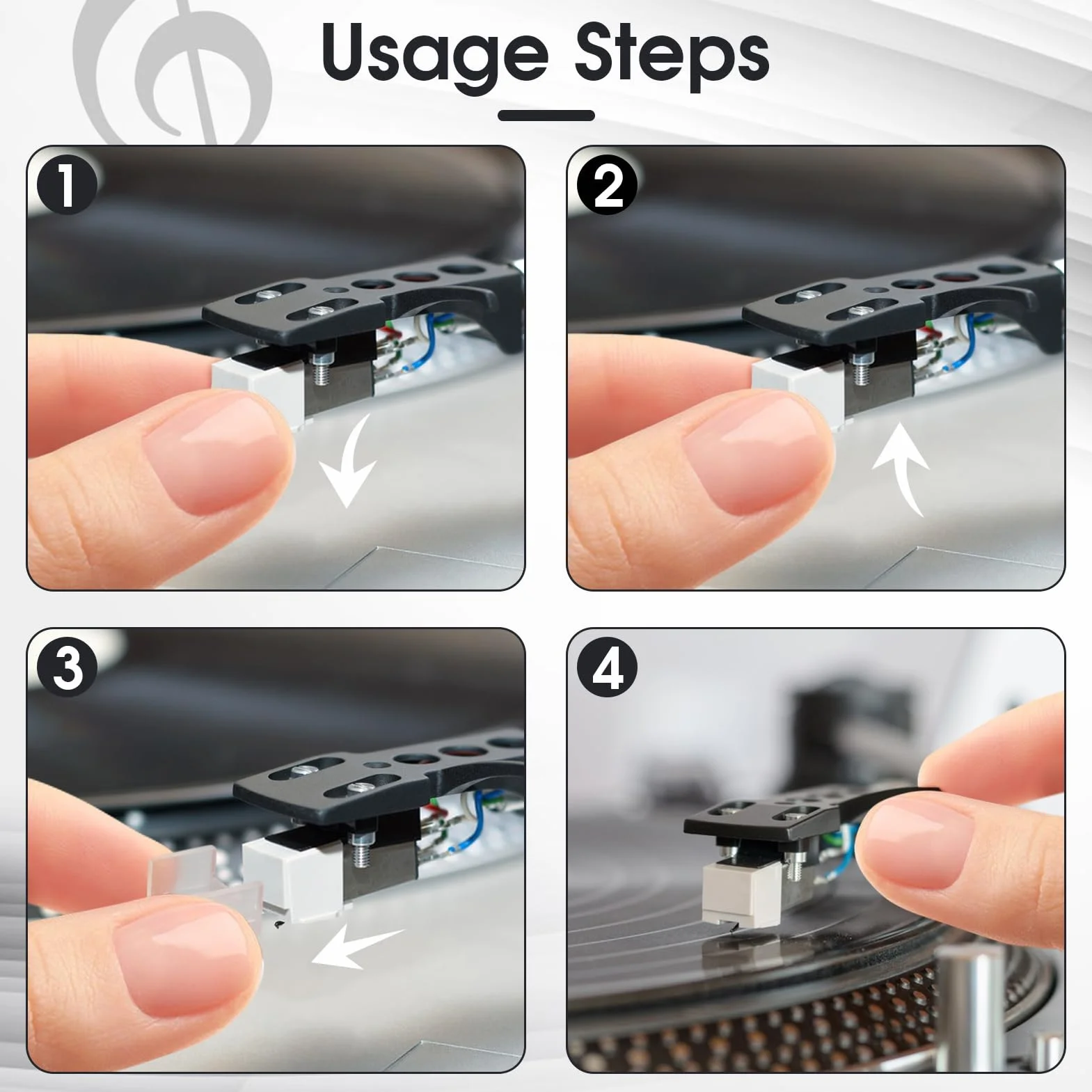 Usage Steps

1

2

3

4