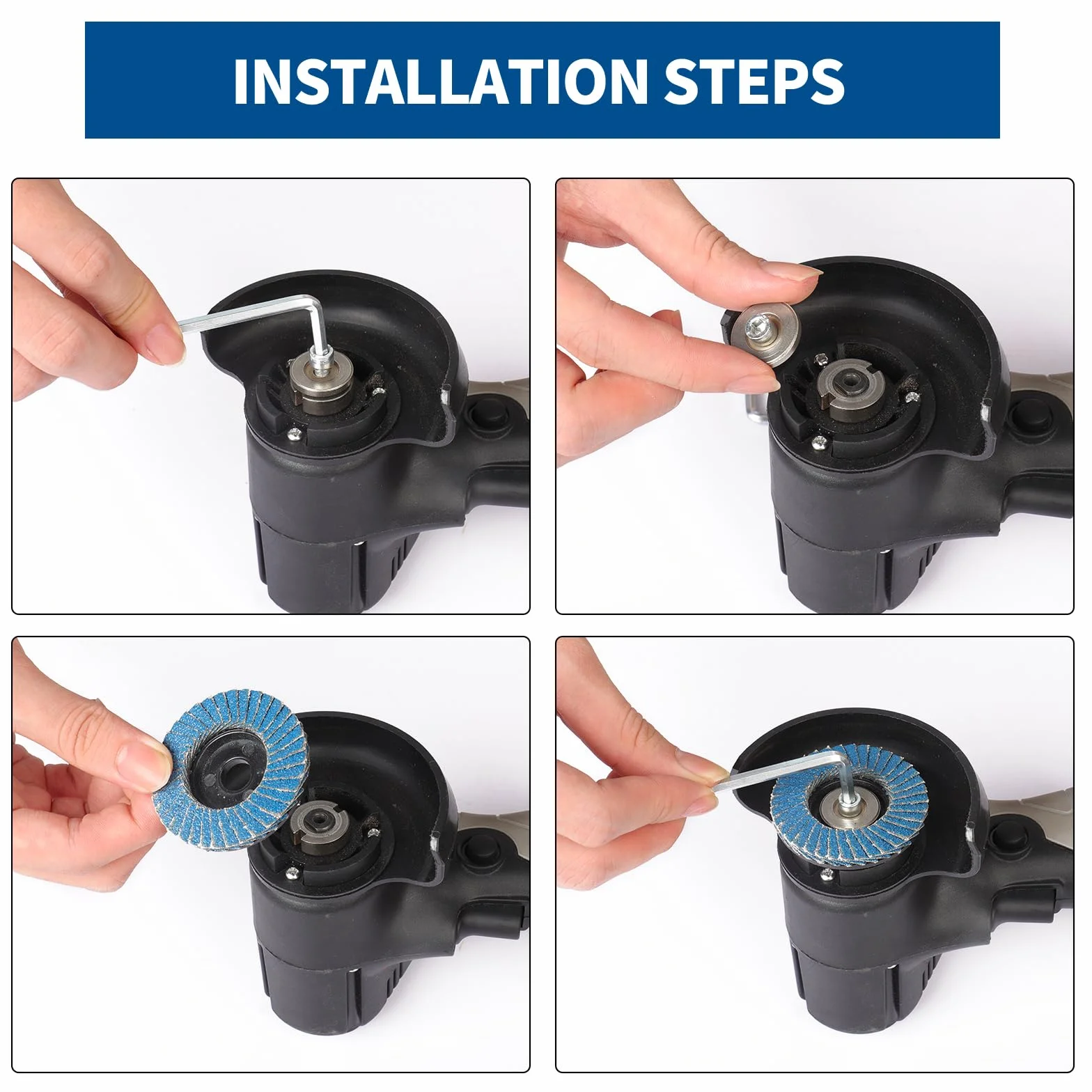 INSTALLATION STEPS