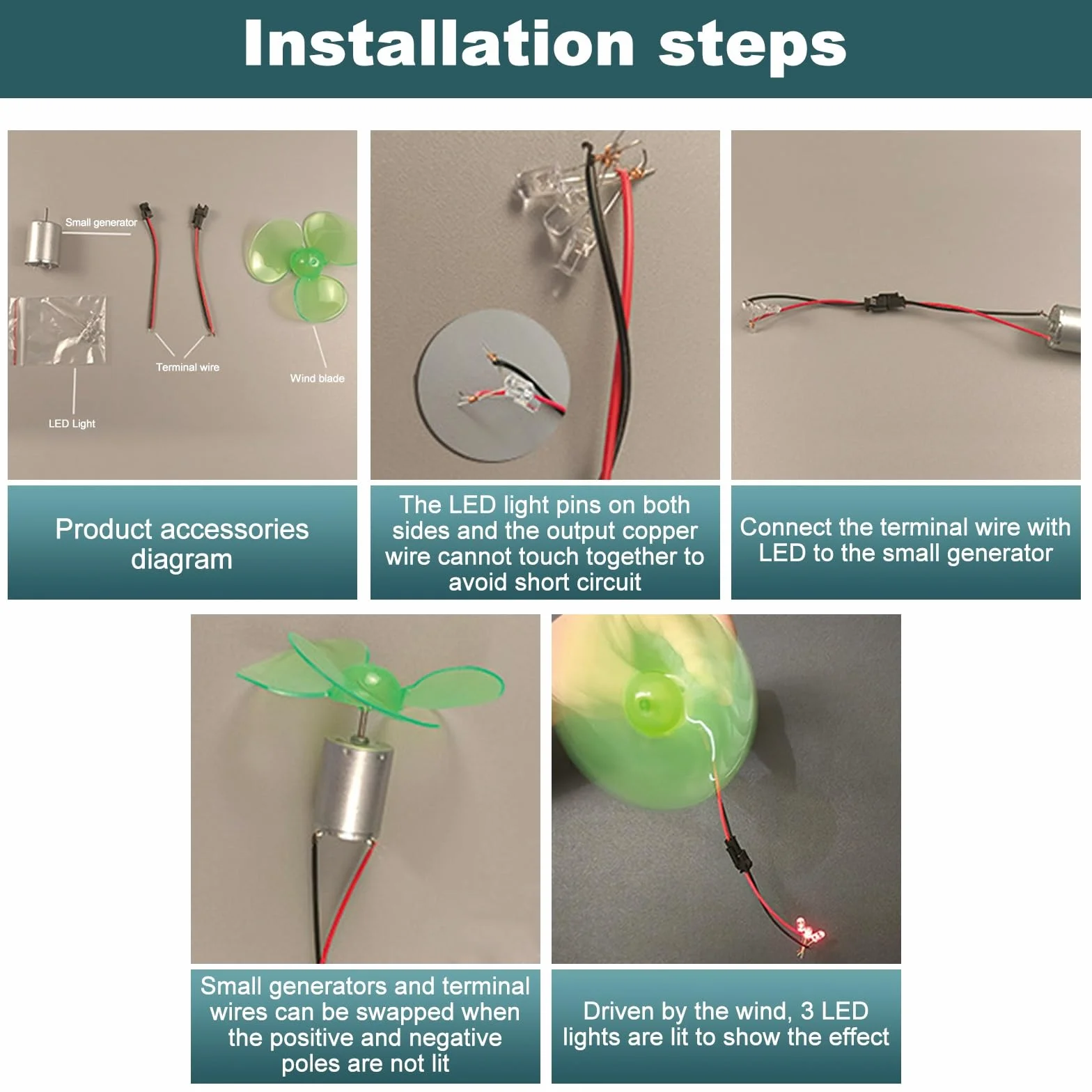 Installation steps

Small generator

Terminal wire

Wind blade

LED Light

Product accessories diagram

The LED light pins on both sides and the output copper wire cannot touch together to avoid short circuit

Connect the terminal wire with LED to the small generator

Small generators and terminal wires can be swapped when the positive and negative poles are not lit

Driven by the wind, 3 LED lights are lit to show the effect