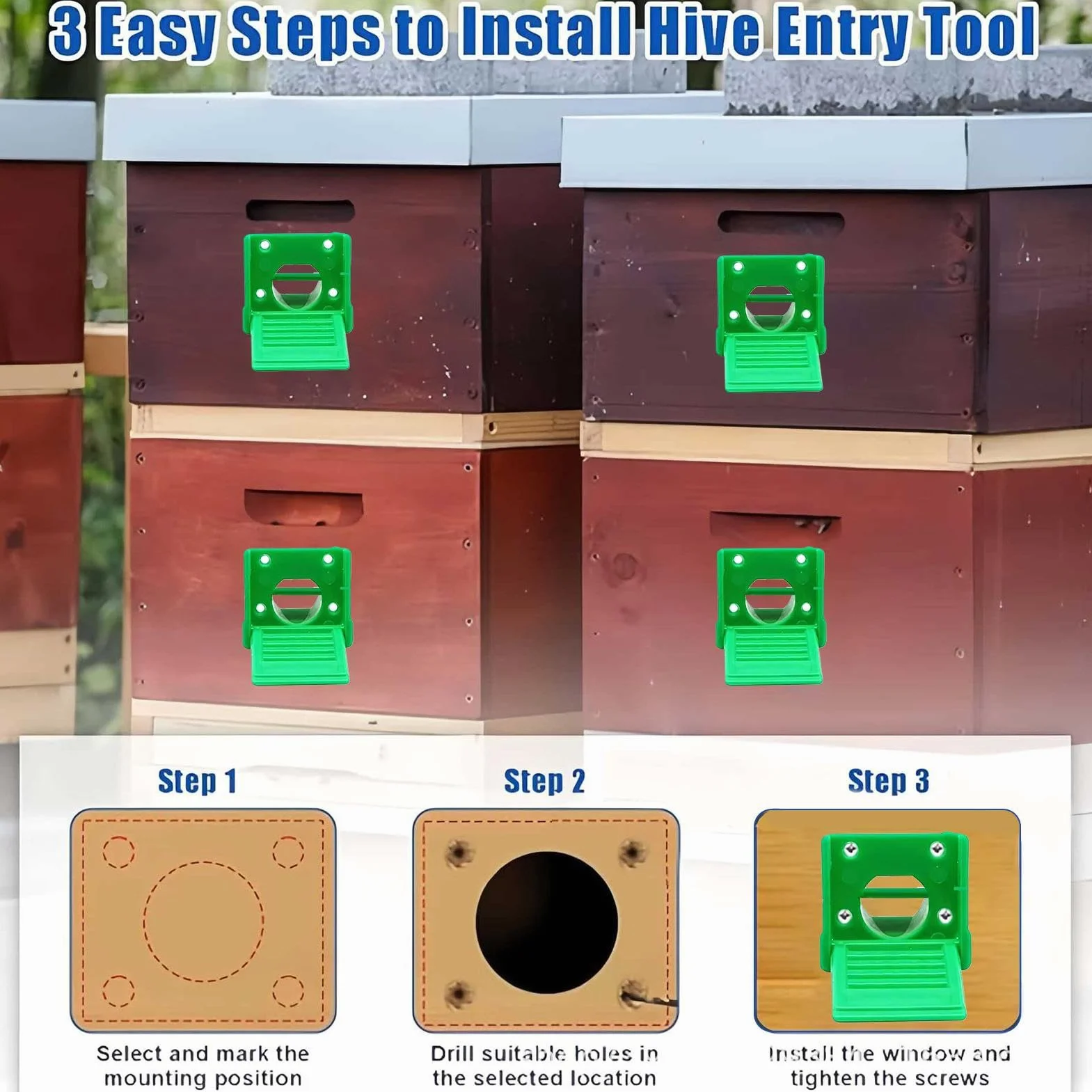 3 Easy Steps to Install Hive Entry Tool

Step 1

Select and mark the mounting position

Step 2

Drill suitable holes in the selected location

Step 3

Install the window and tighten the screws