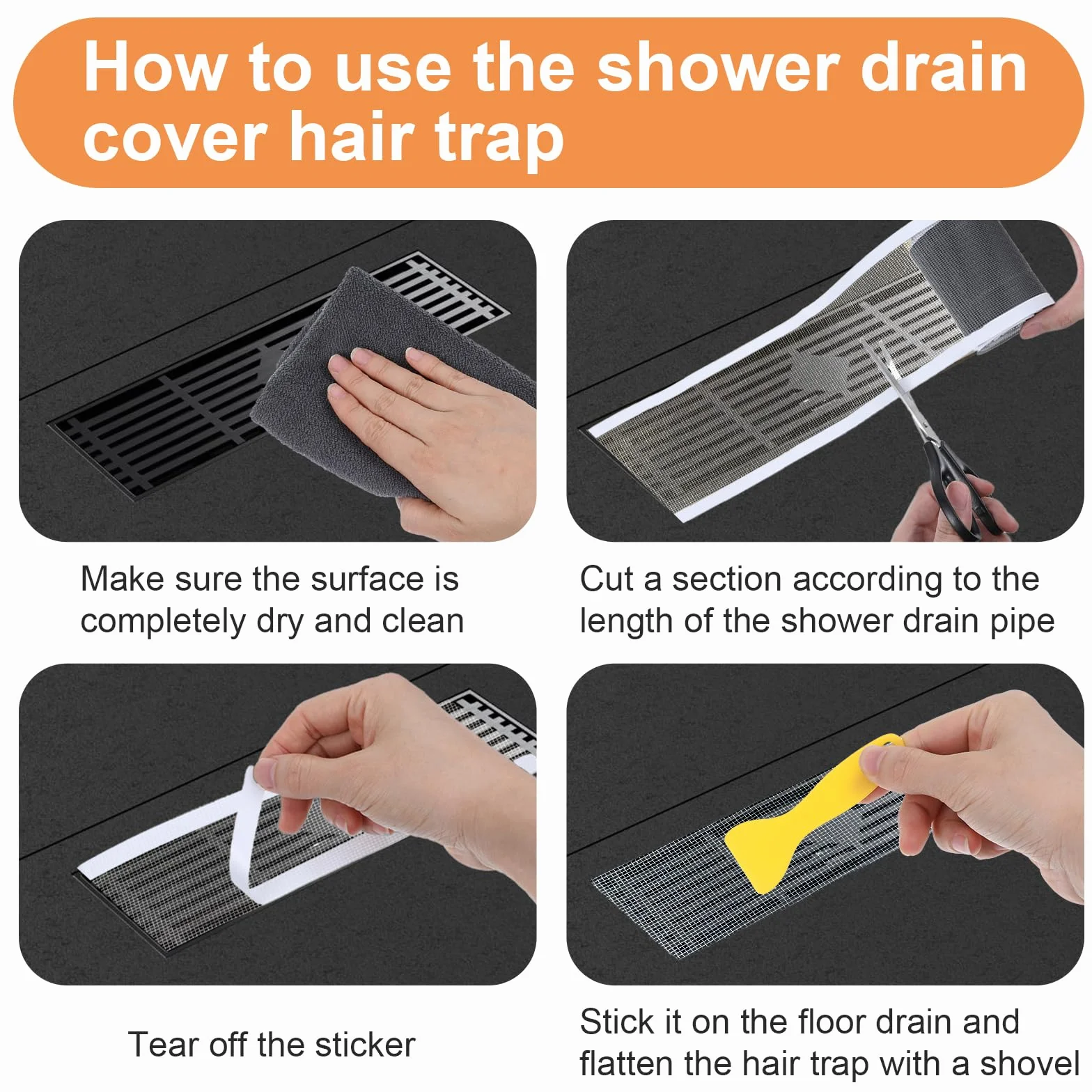 How to use the shower drain cover hair trap

Make sure the surface is completely dry and clean

Cut a section according to the length of the shower drain pipe

Tear off the sticker

Stick it on the floor drain and flatten the hair trap with a shovel