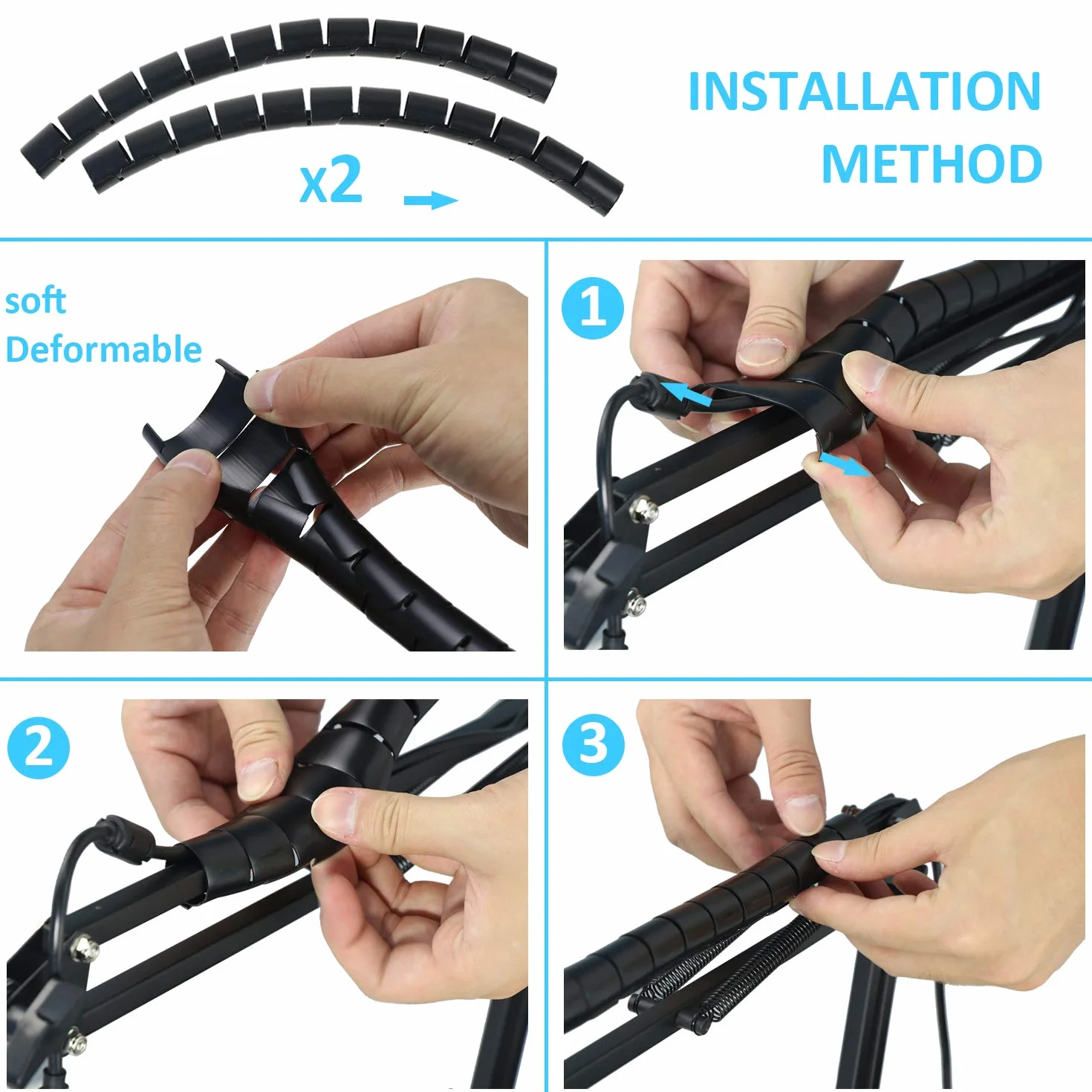 x2

INSTALLATION METHOD

soft
Deformable

1

2

3