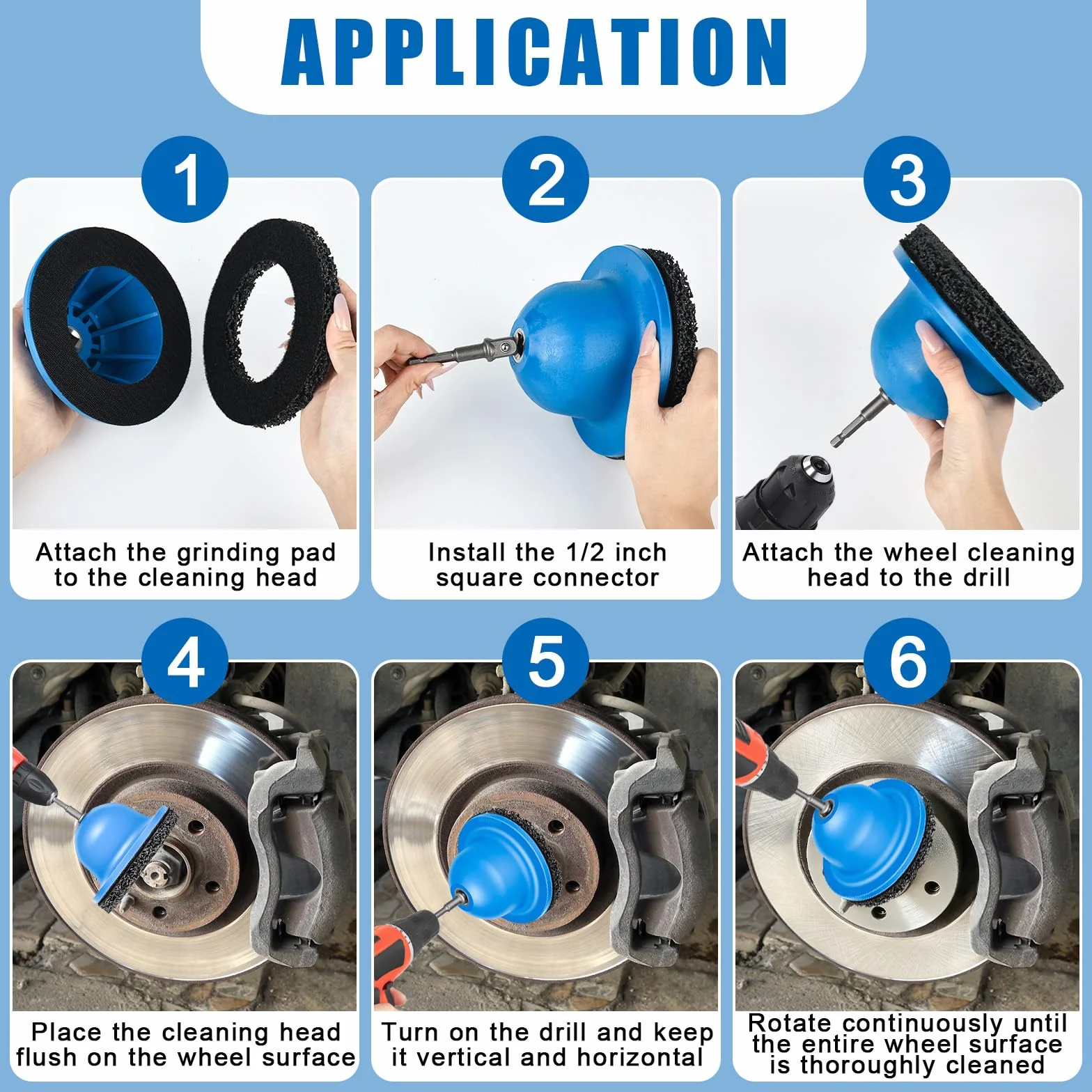 APPLICATION

1

Attach the grinding pad to the cleaning head

2

Install the 1/2 inch square connector

3

Attach the wheel cleaning head to the drill

4

Place the cleaning head flush on the wheel surface

5

Turn on the drill and keep it vertical and horizontal

6

Rotate continuously until the entire wheel surface is thoroughly cleaned