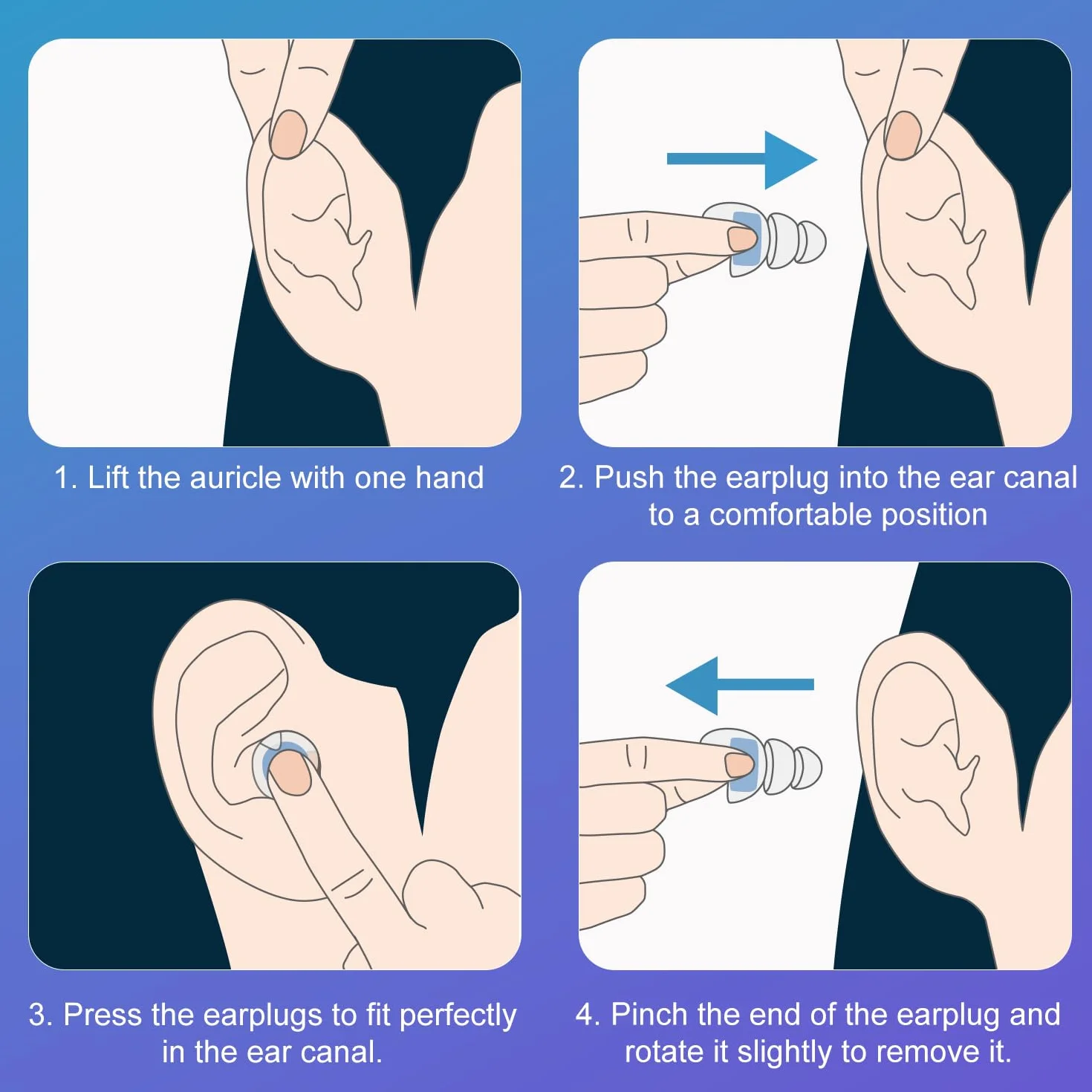 1. Lift the auricle with one hand

2. Push the earplug into the ear canal to a comfortable position

3. Press the earplugs to fit perfectly in the ear canal.

4. Pinch the end of the earplug and rotate it slightly to remove it.