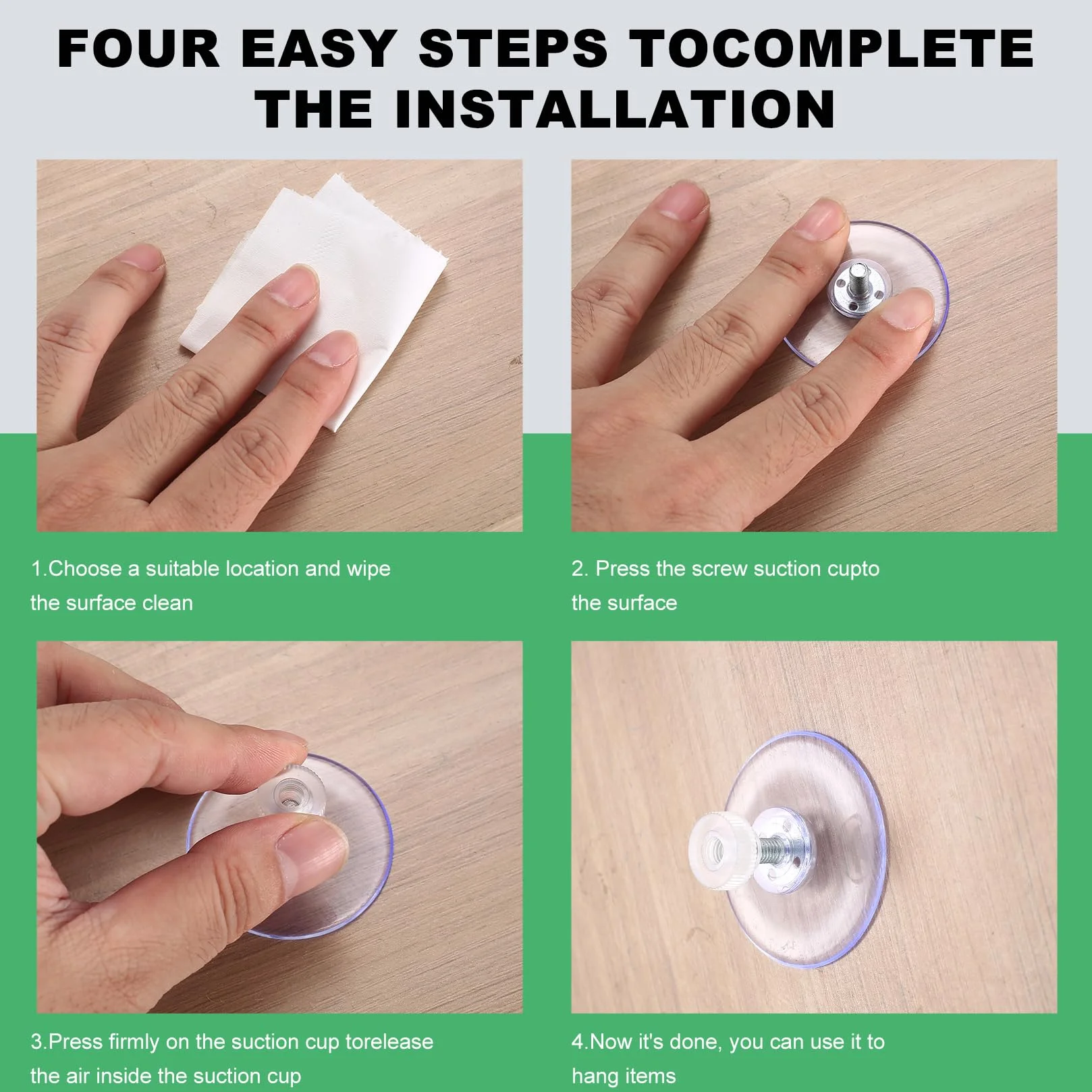 FOUR EASY STEPS TOCOMPLETE THE INSTALLATION

1.Choose a suitable location and wipe the surface clean

2. Press the screw suction cupto the surface

3.Press firmly on the suction cup torelease the air inside the suction cup

4.Now it's done, you can use it to hang items