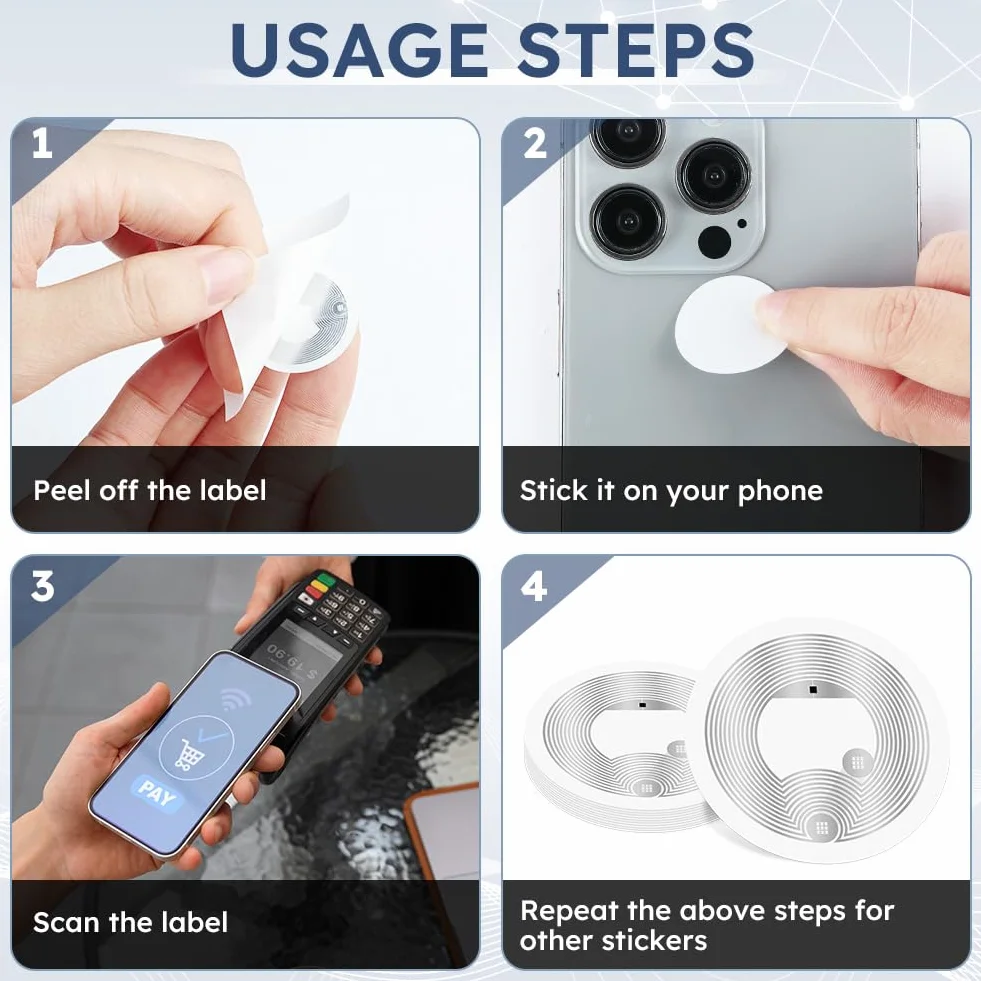 USAGE STEPS

1

Peel off the label

2

Stick it on your phone

3

$ 19.90

PAY

Scan the label

4

Repeat the above steps for other stickers