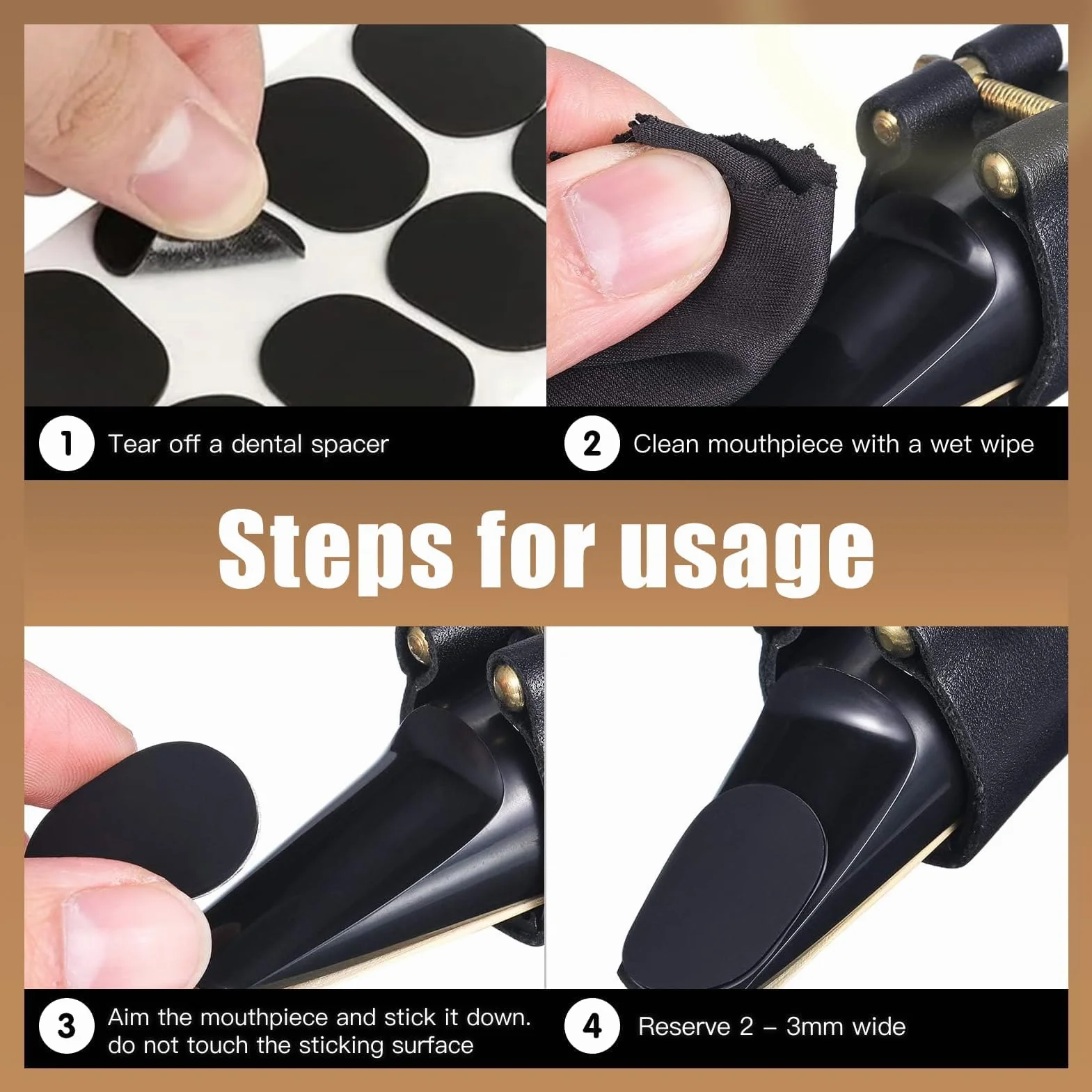 1 Tear off a dental spacer

2 Clean mouthpiece with a wet wipe

Steps for usage

3 Aim the mouthpiece and stick it down. do not touch the sticking surface

4 Reserve 2 – 3mm wide