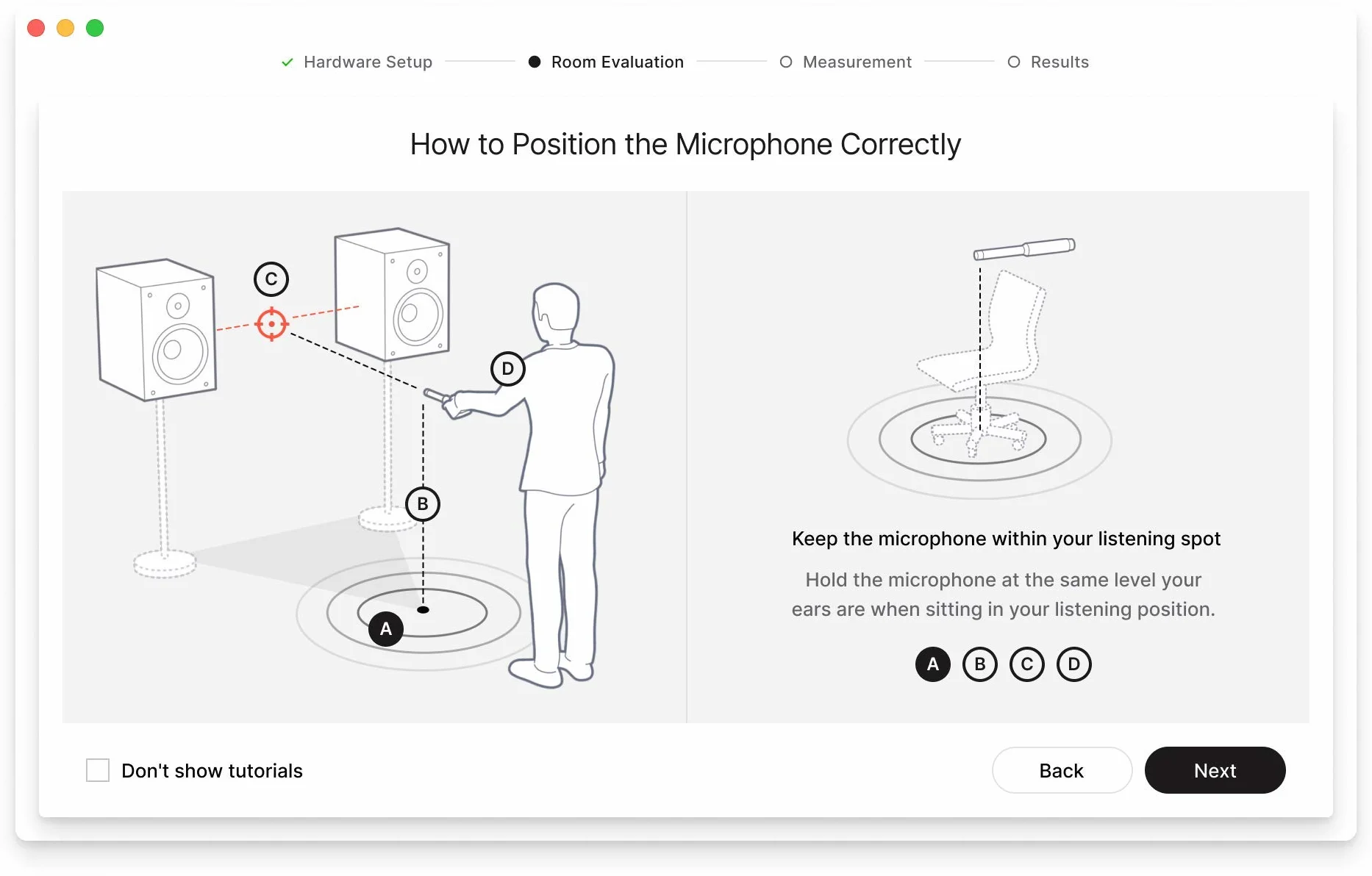 Hardware Setup Room Evaluation Measurement Results

How to Position the Microphone Correctly

C

D

B

A

Keep the microphone within your listening spot

Hold the microphone at the same level your ears are when sitting in your listening position.

A B C D

Don't show tutorials

Back

Next