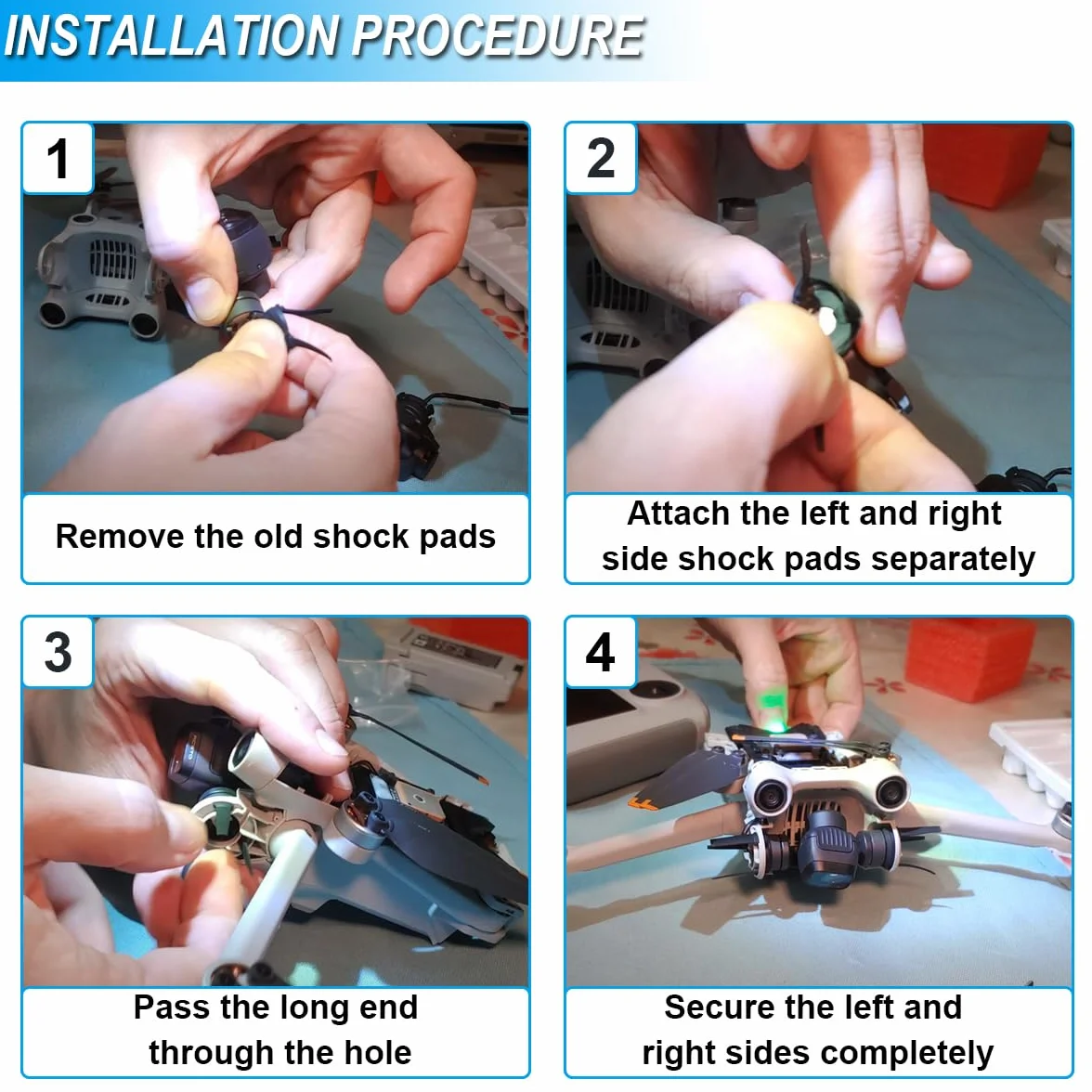 INSTALLATION PROCEDURE

1
Remove the old shock pads

2
Attach the left and right side shock pads separately

3
Pass the long end through the hole

4
Secure the left and right sides completely