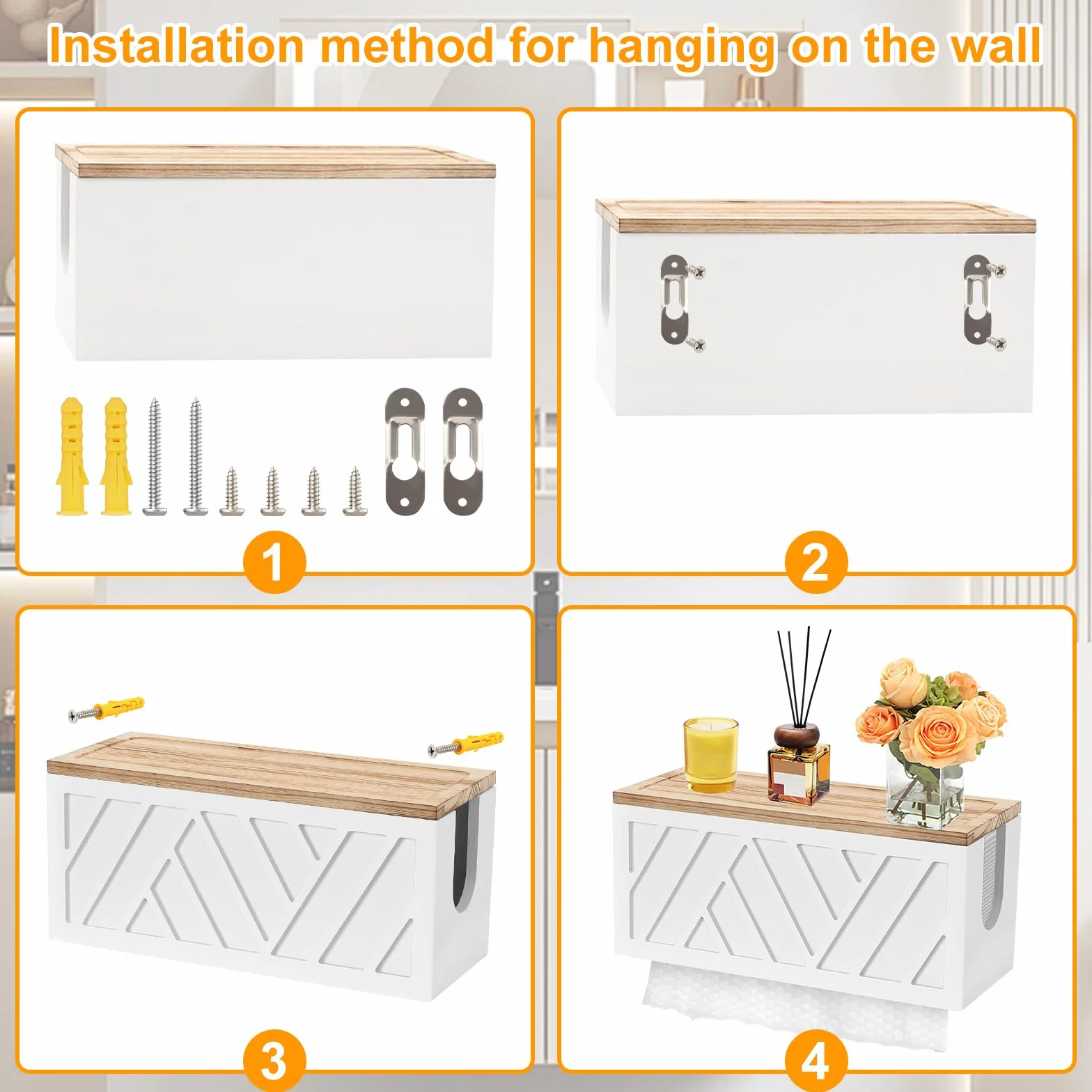 Installation method for hanging on the wall

1

2

3

4