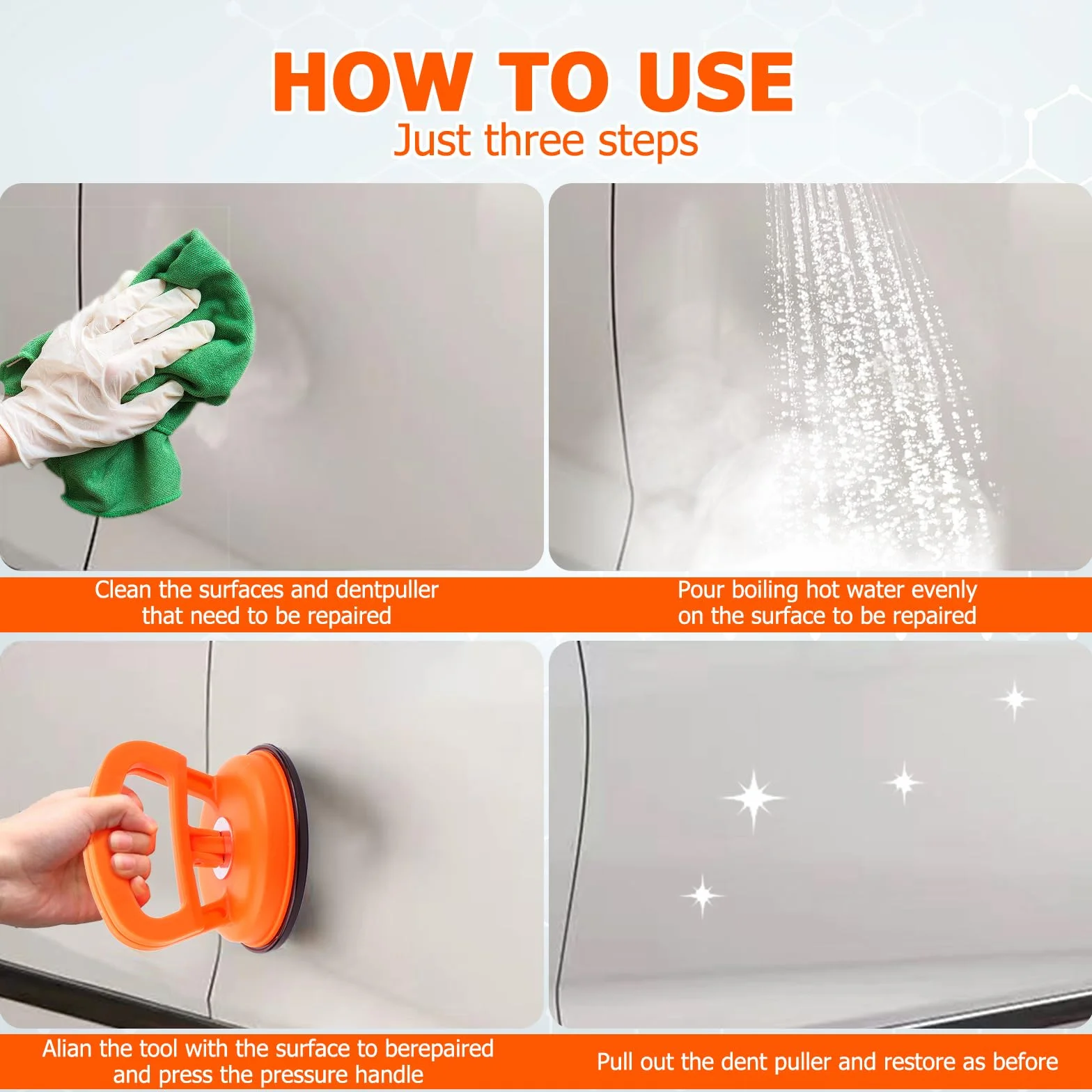 HOW TO USE
Just three steps

Clean the surfaces and dentpuller that need to be repaired

Pour boiling hot water evenly on the surface to be repaired

Alian the tool with the surface to berepaired and press the pressure handle

Pull out the dent puller and restore as before