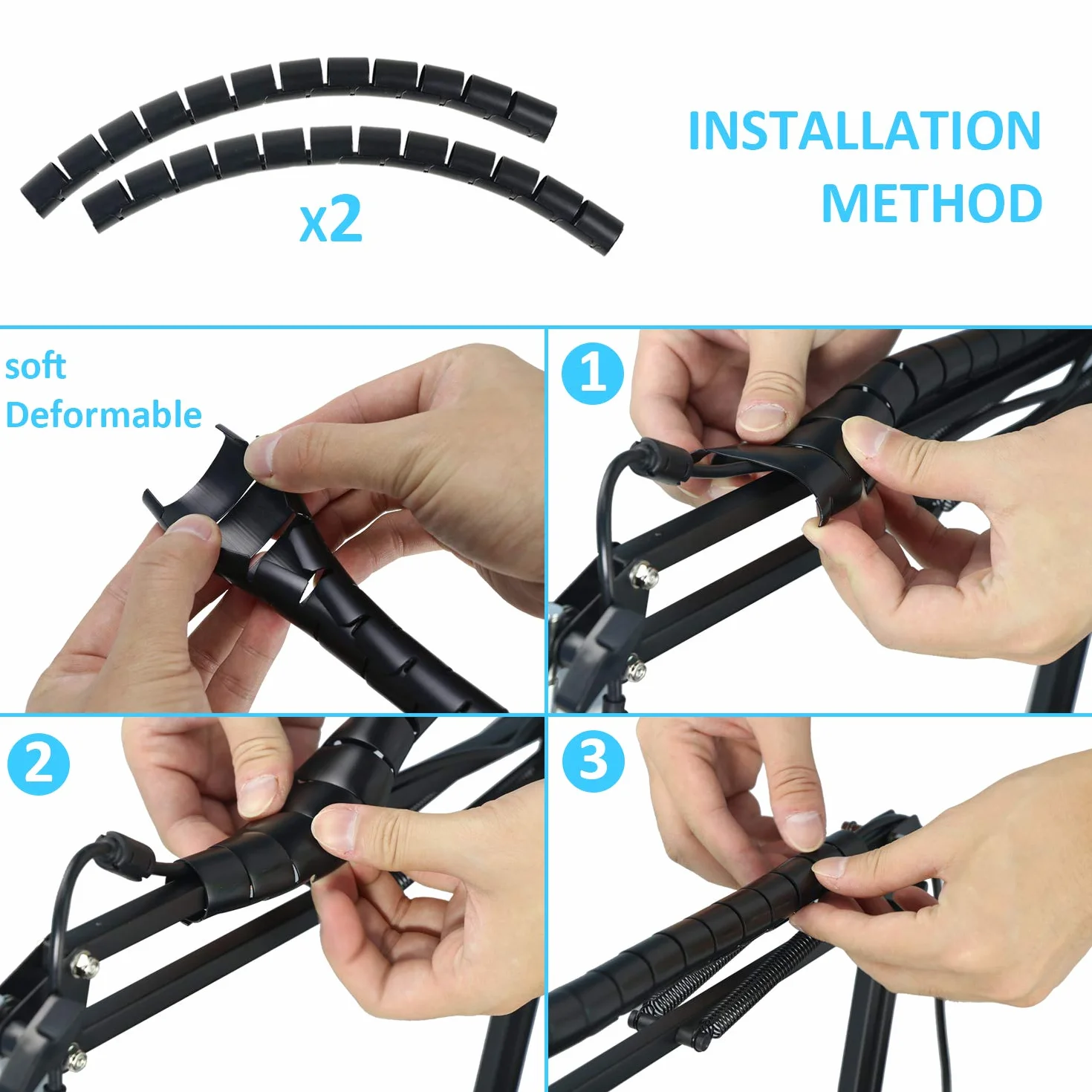 x2

INSTALLATION METHOD

soft
Deformable

1

2

3