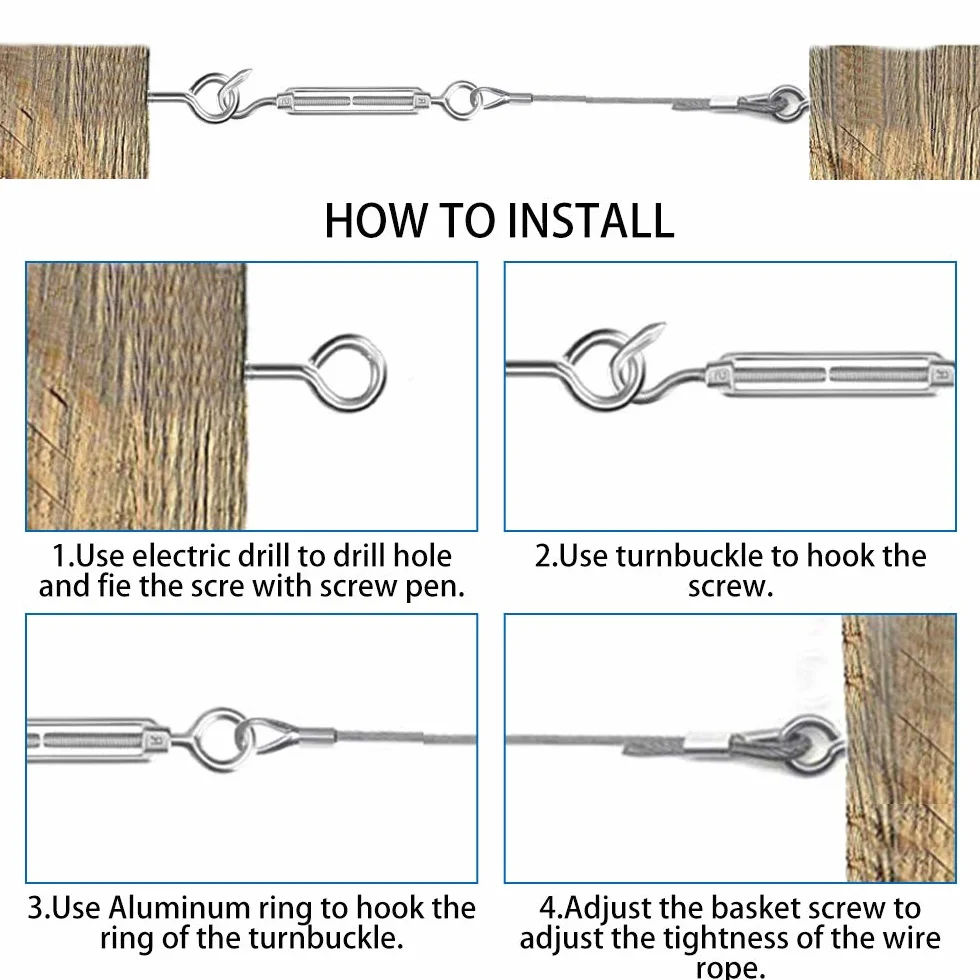 HOW TO INSTALL

1.Use electric drill to drill hole and fie the scre with screw pen.

2.Use turnbuckle to hook the screw.

3.Use Aluminum ring to hook the ring of the turnbuckle.

4.Adjust the basket screw to adjust the tightness of the wire rope.