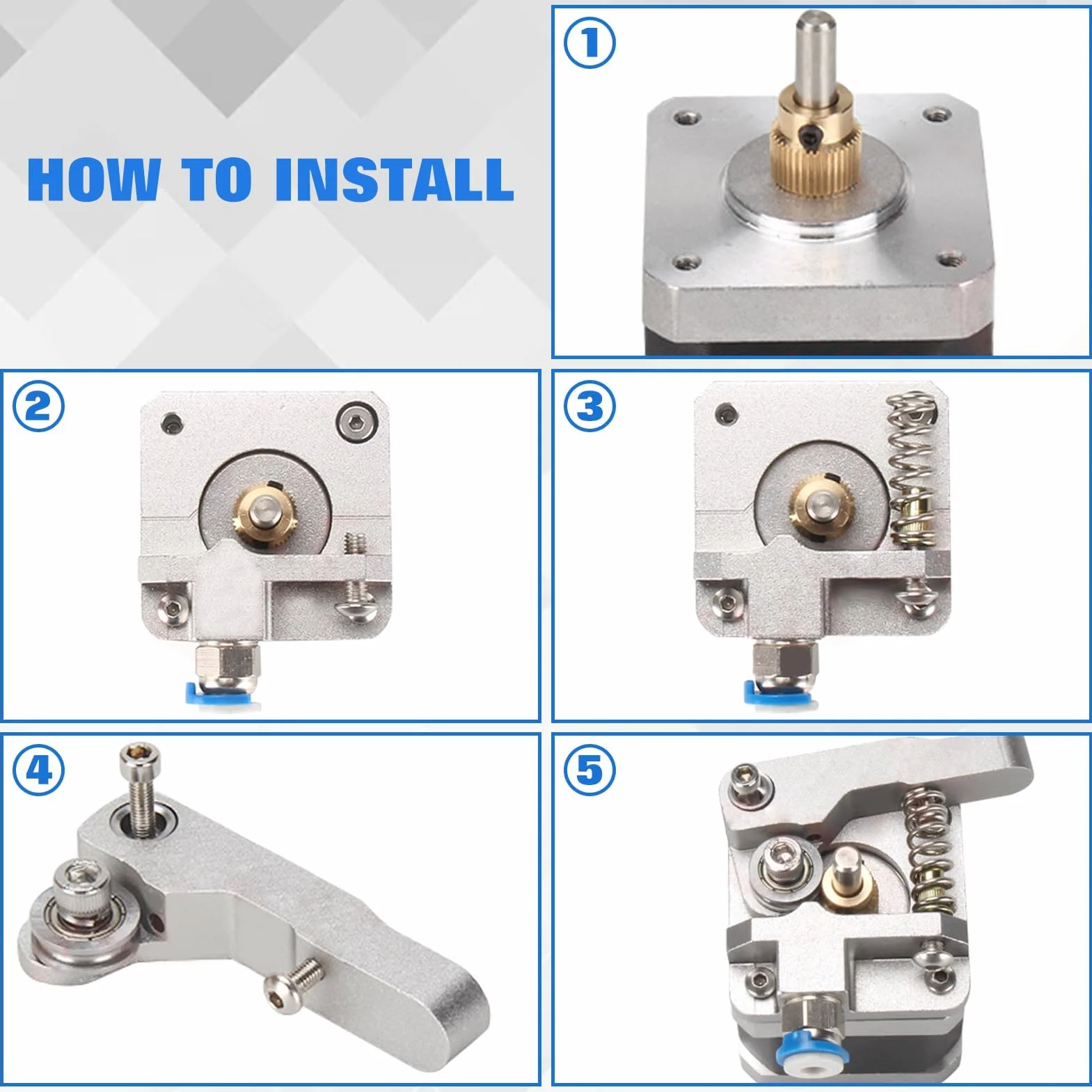 HOW TO INSTALL

①

②

③

④

⑤