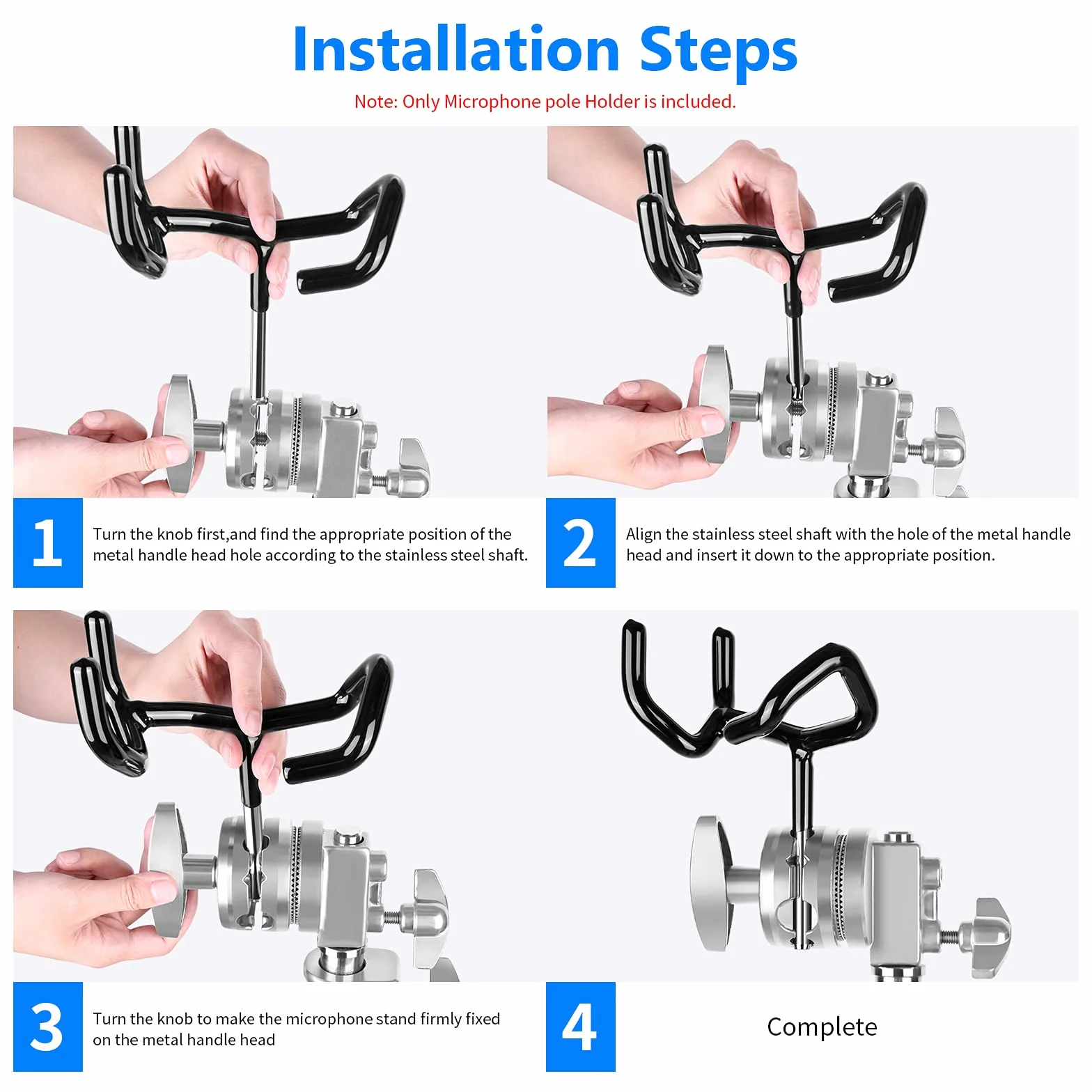 Installation Steps

Note: Only Microphone pole Holder is included.

1

Turn the knob first,and find the appropriate position of the metal handle head hole according to the stainless steel shaft.

2

Align the stainless steel shaft with the hole of the metal handle head and insert it down to the appropriate position.

3

Turn the knob to make the microphone stand firmly fixed on the metal handle head

4

Complete