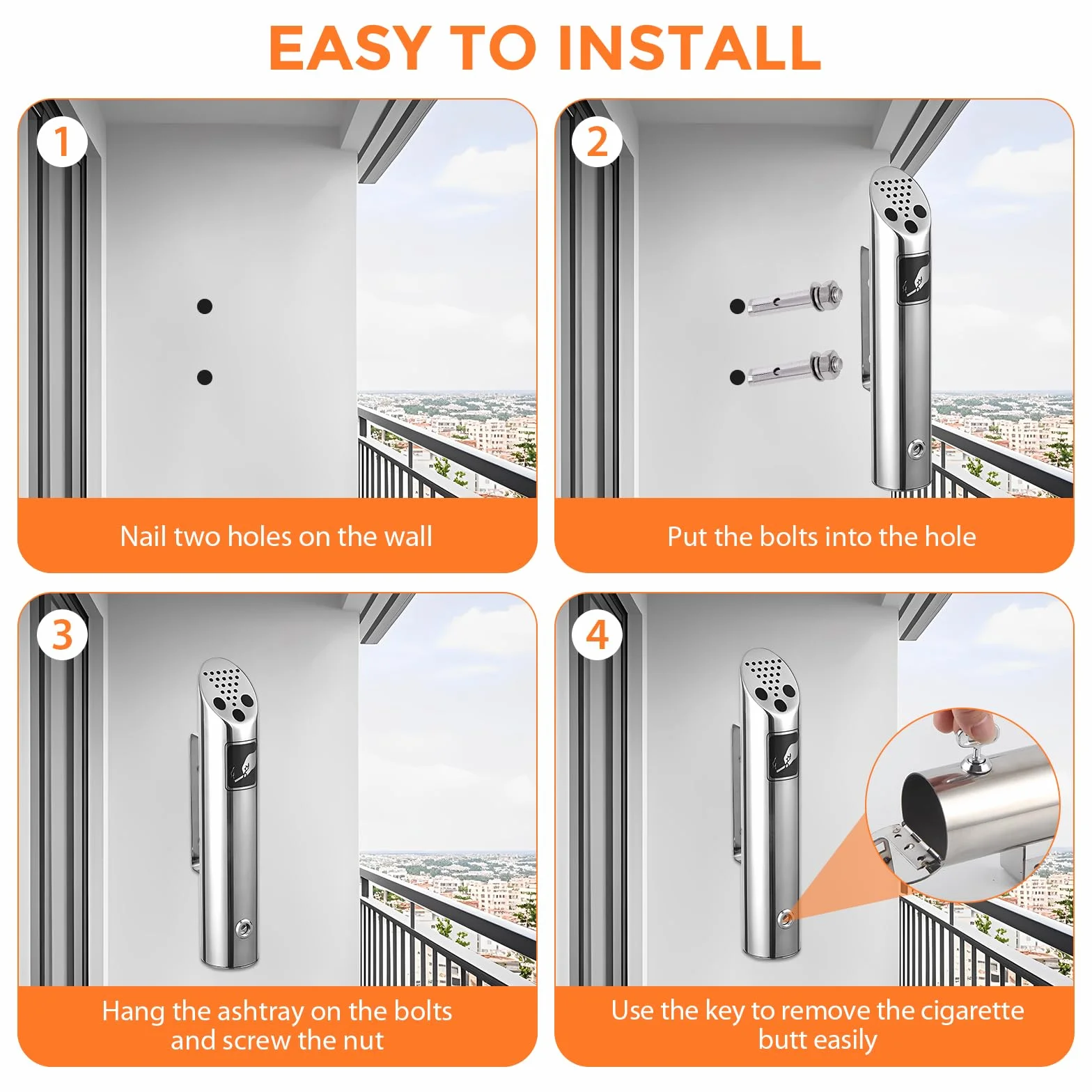 EASY TO INSTALL

1

Nail two holes on the wall

2

Put the bolts into the hole

3

Hang the ashtray on the bolts and screw the nut

4

Use the key to remove the cigarette butt easily