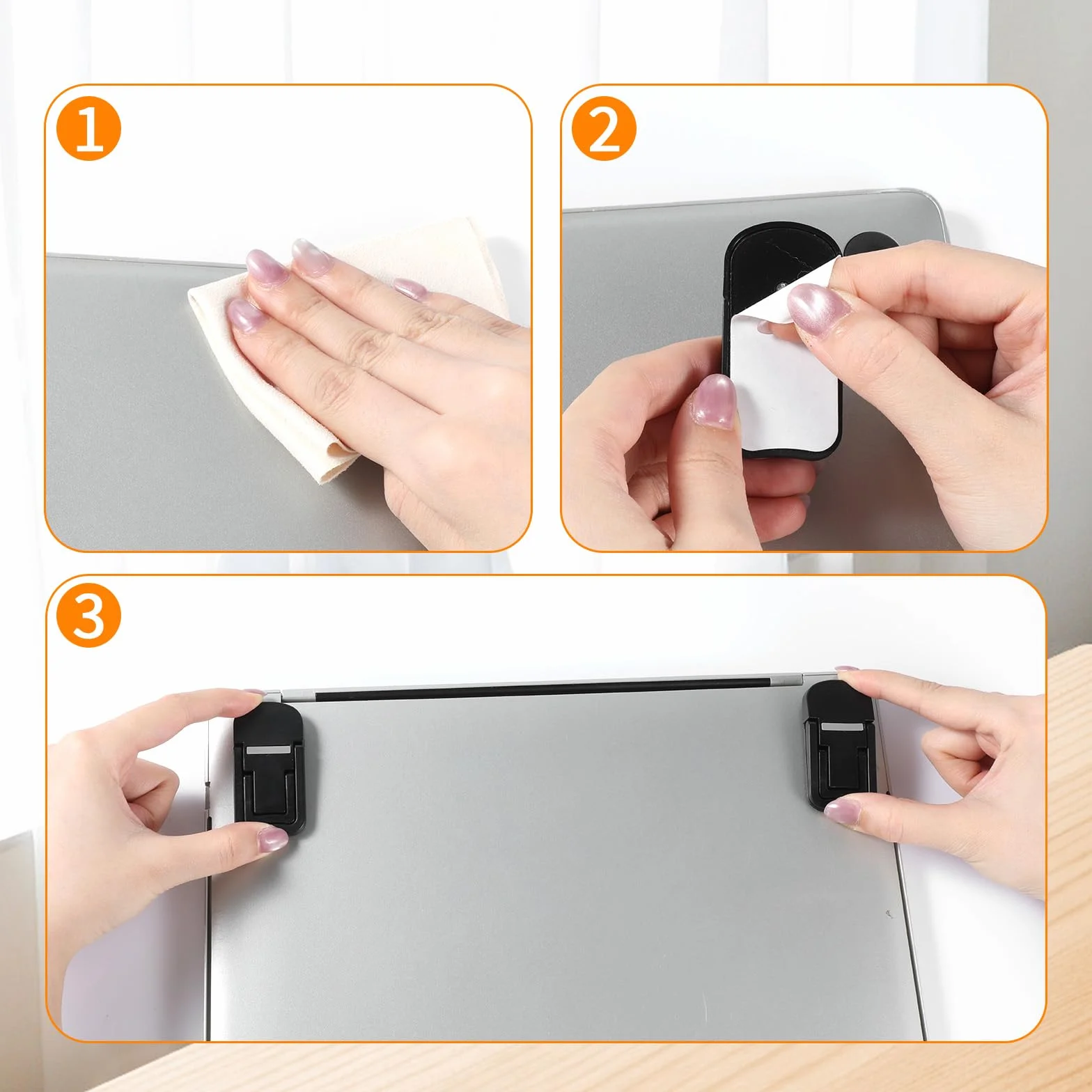 1

2

3