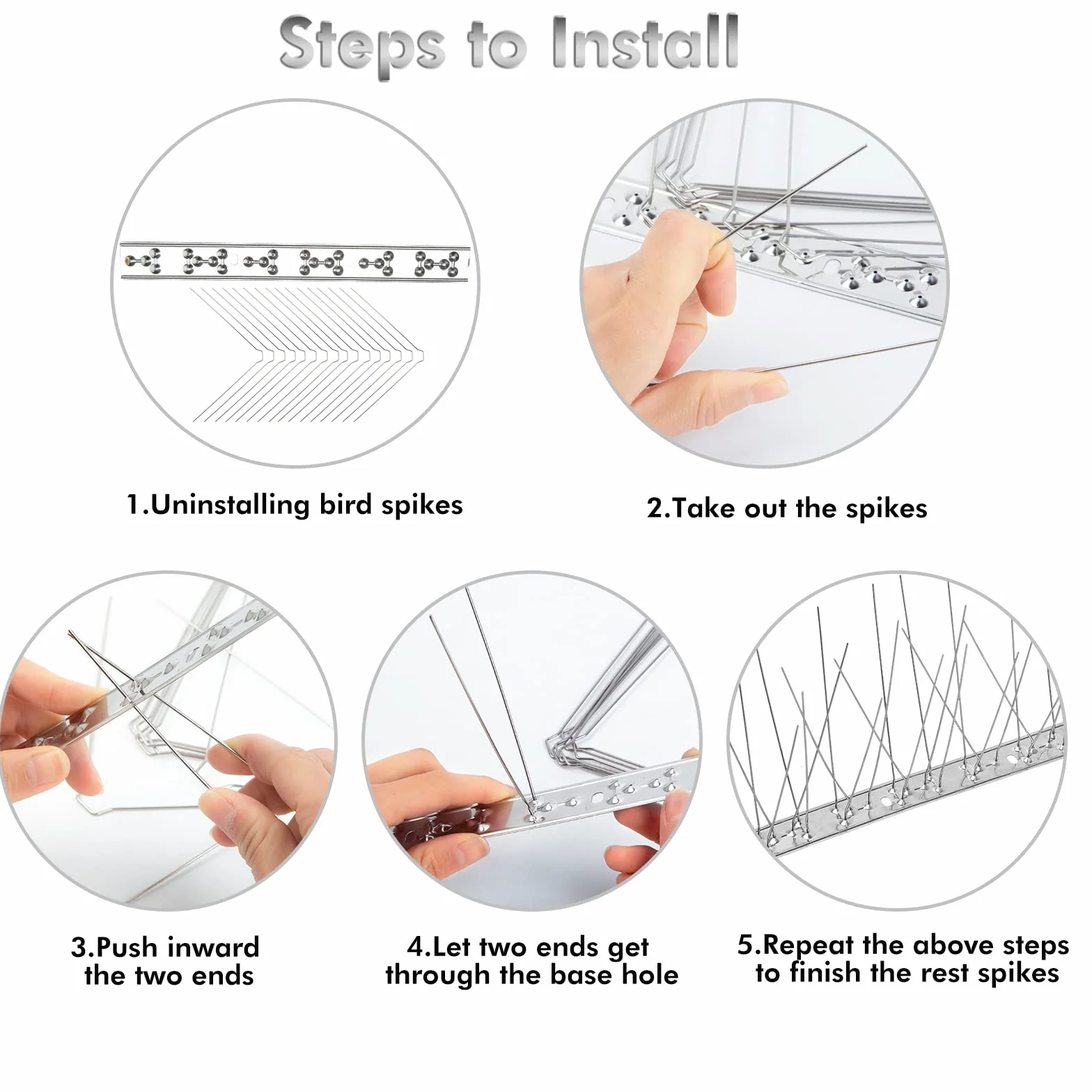 Steps to Install

1.Uninstalling bird spikes

2.Take out the spikes

3.Push inward the two ends

4.Let two ends get through the base hole

5.Repeat the above steps to finish the rest spikes