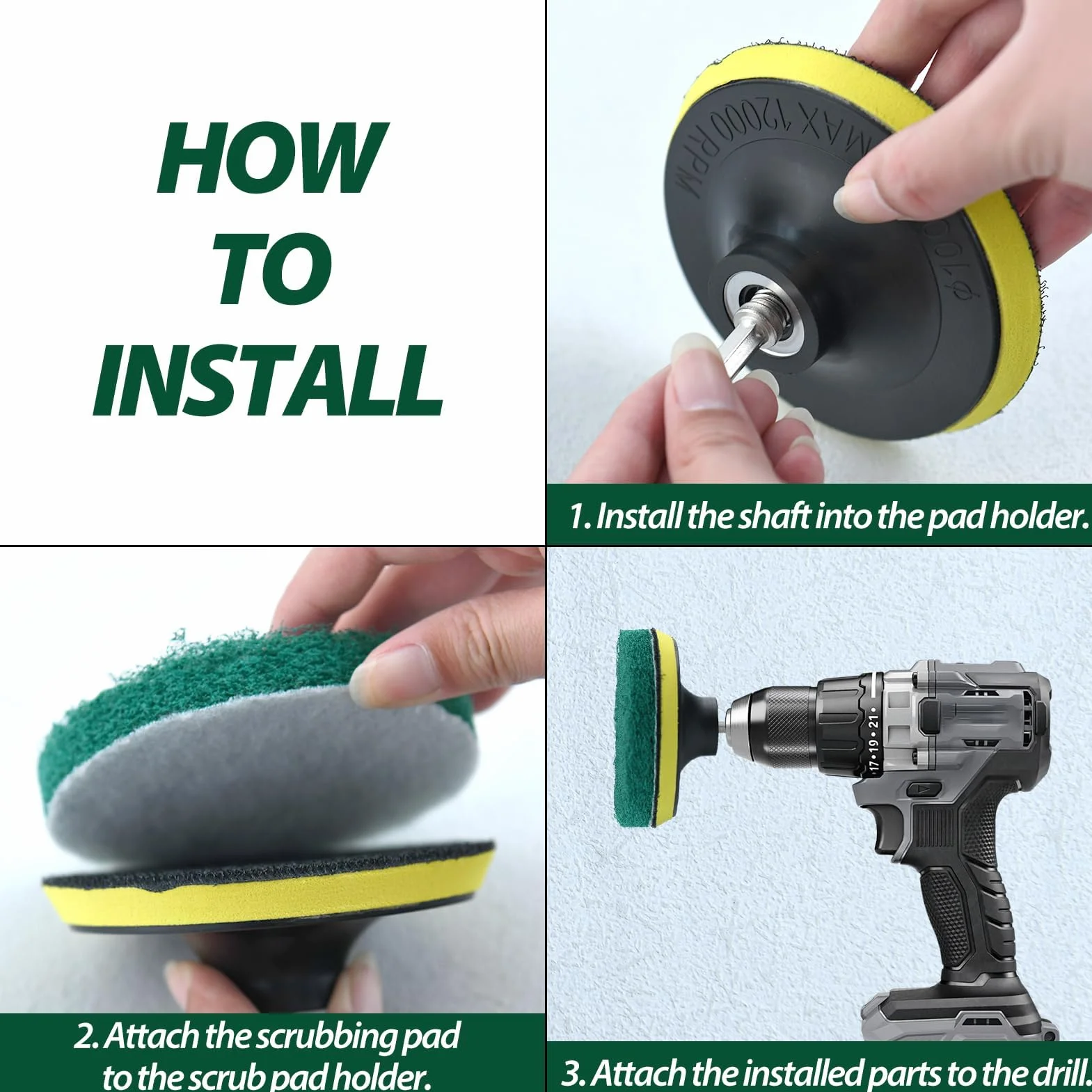 HOW TO INSTALL

MAX 12000 RPM
Φ100

1. Install the shaft into the pad holder.

2. Attach the scrubbing pad to the scrub pad holder.

17•19•21•

3. Attach the installed parts to the drill.