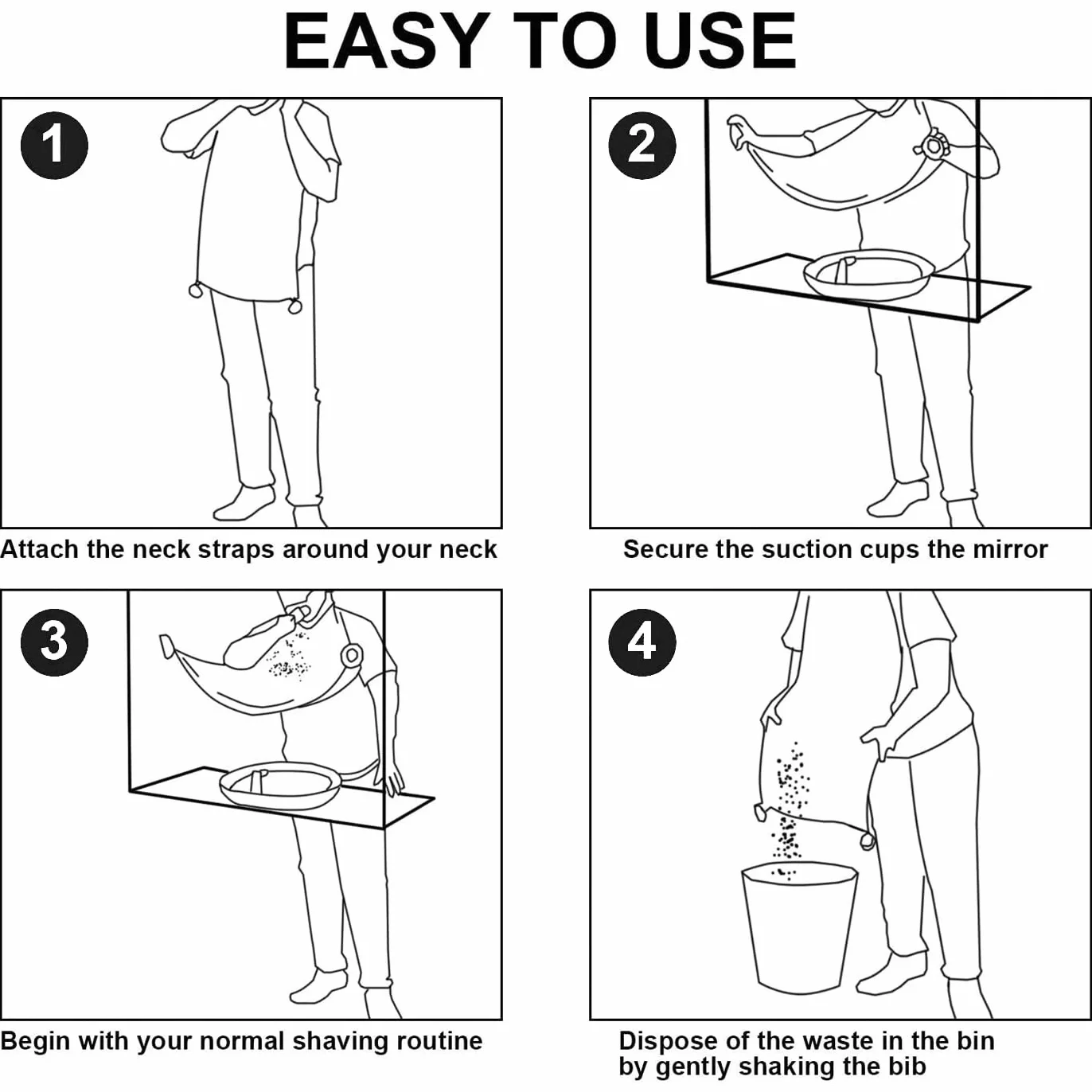 EASY TO USE

1

Attach the neck straps around your neck

2

Secure the suction cups the mirror

3

Begin with your normal shaving routine

4

Dispose of the waste in the bin by gently shaking the bib