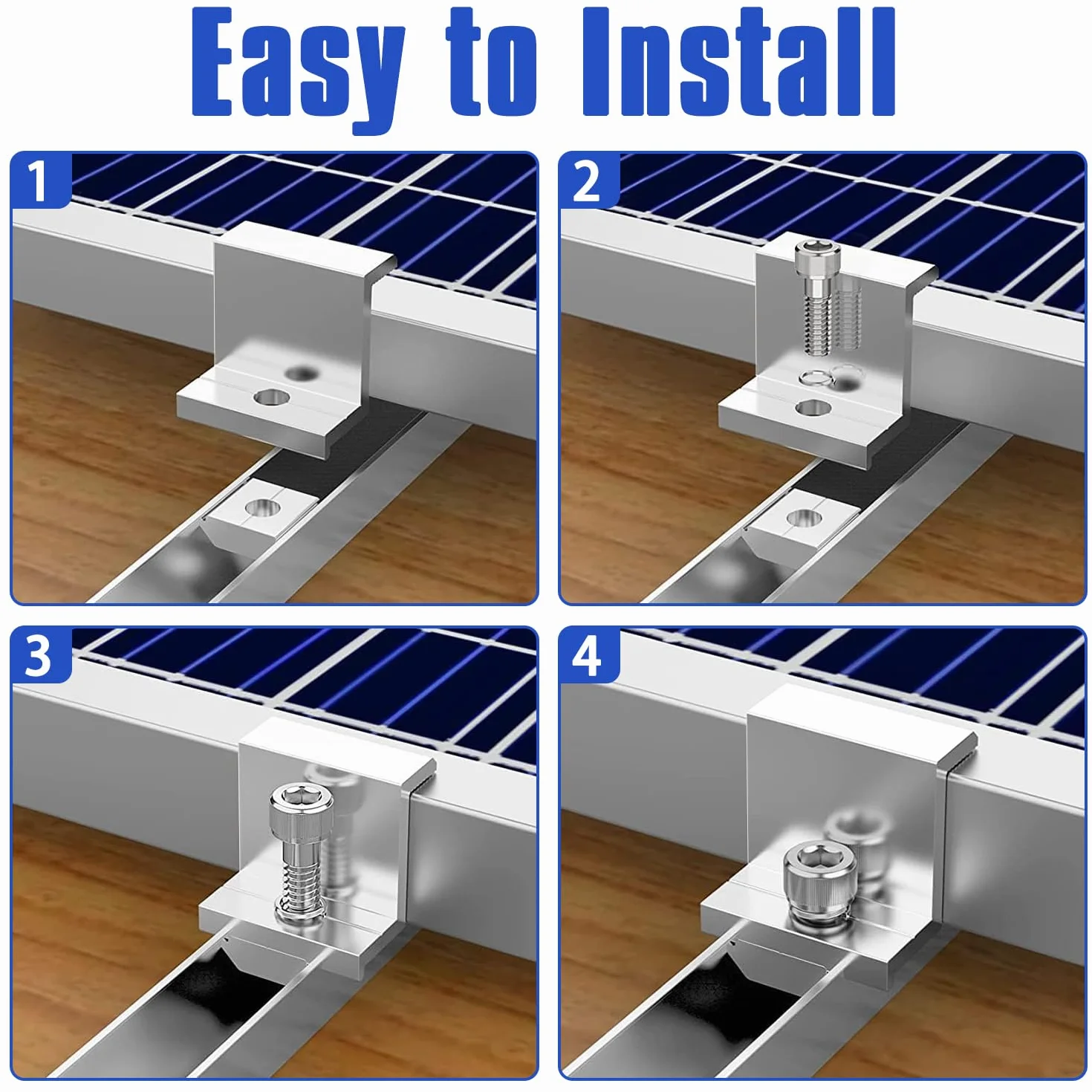 Easy to Install

1

2

3

4