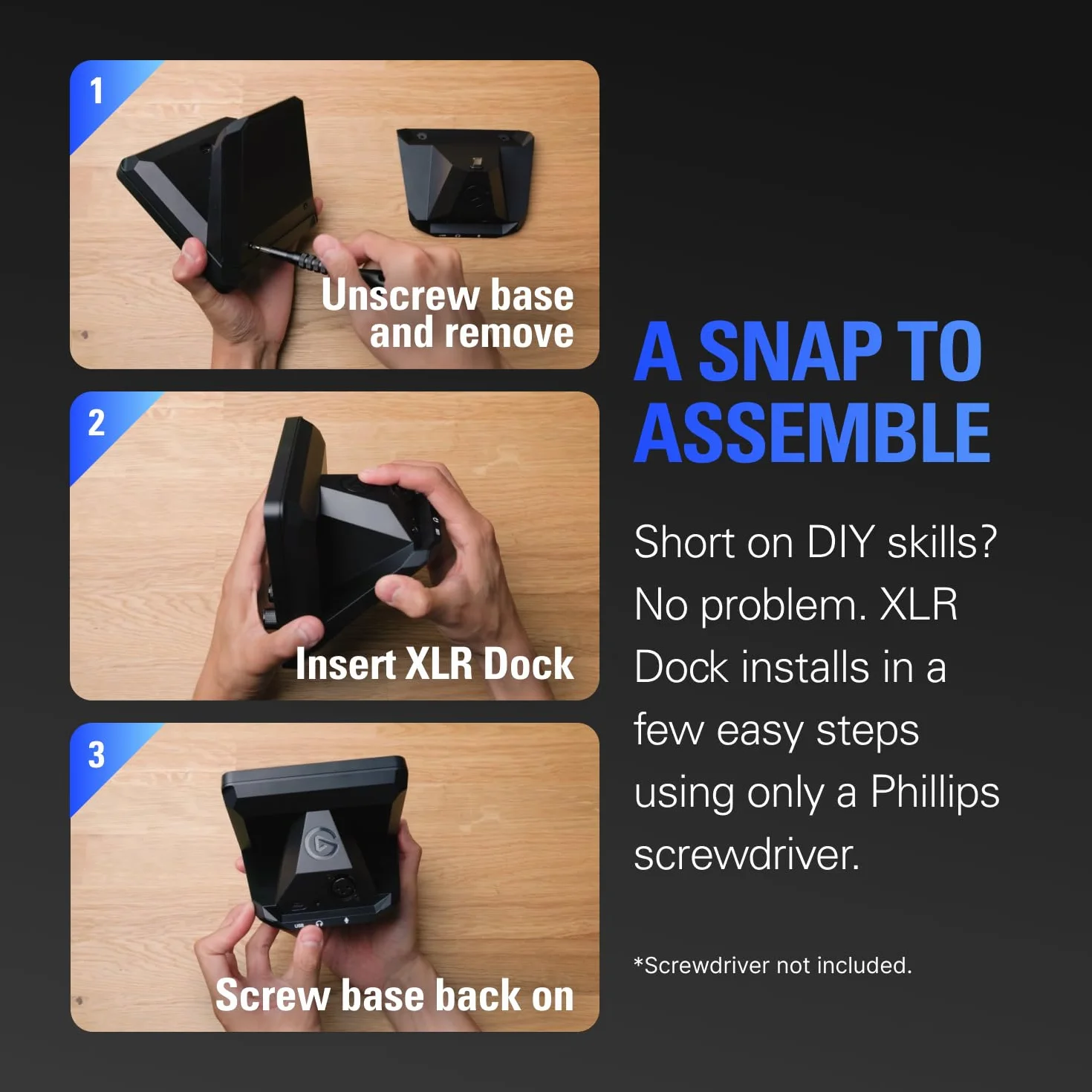 1

Unscrew base and remove

2

Insert XLR Dock

3

USB

Screw base back on

A SNAP TO ASSEMBLE

Short on DIY skills? No problem. XLR Dock installs in a few easy steps using only a Phillips screwdriver.

*Screwdriver not included.