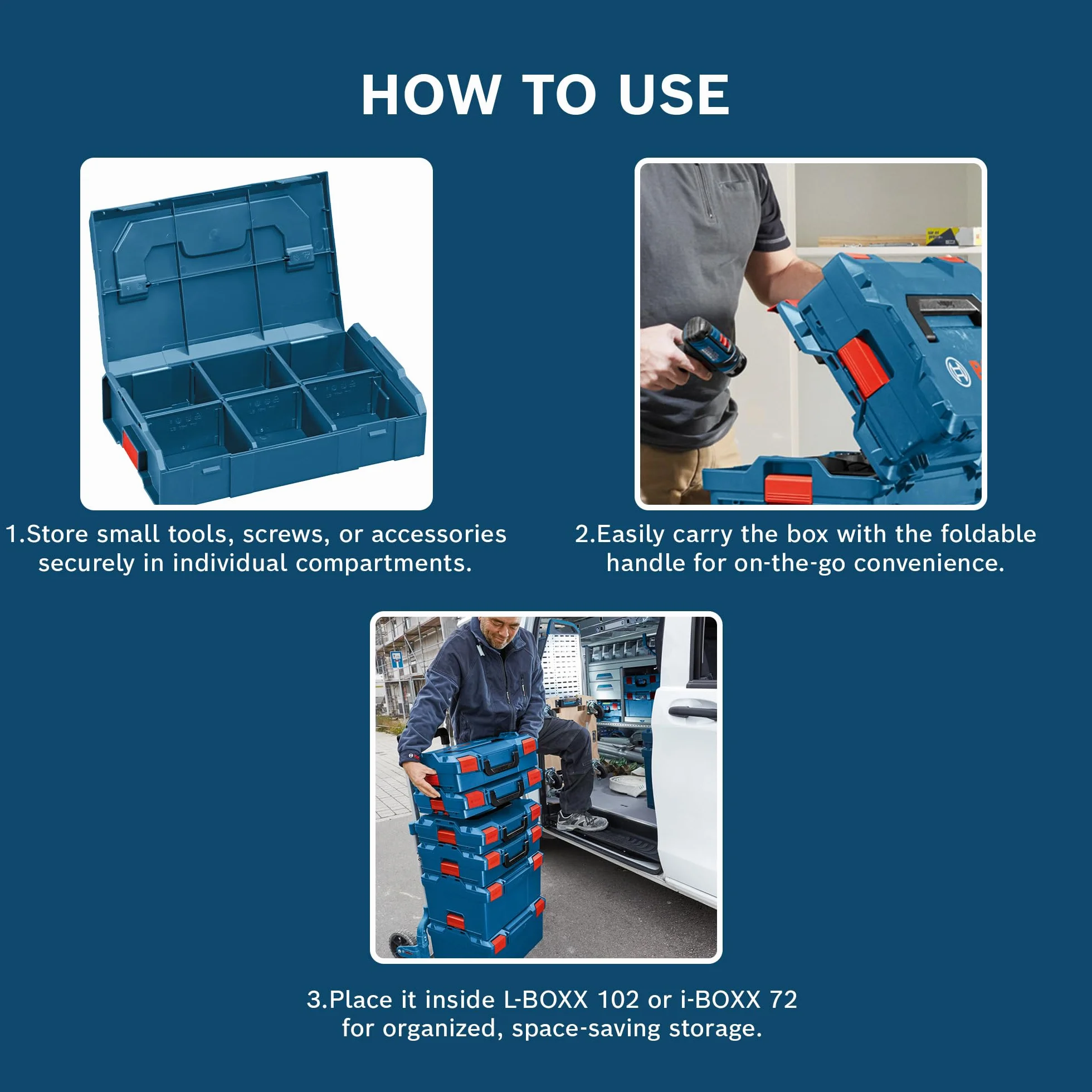 HOW TO USE

1.Store small tools, screws, or accessories securely in individual compartments.

2.Easily carry the box with the foldable handle for on-the-go convenience.

3.Place it inside L-BOXX 102 or i-BOXX 72 for organized, space-saving storage.