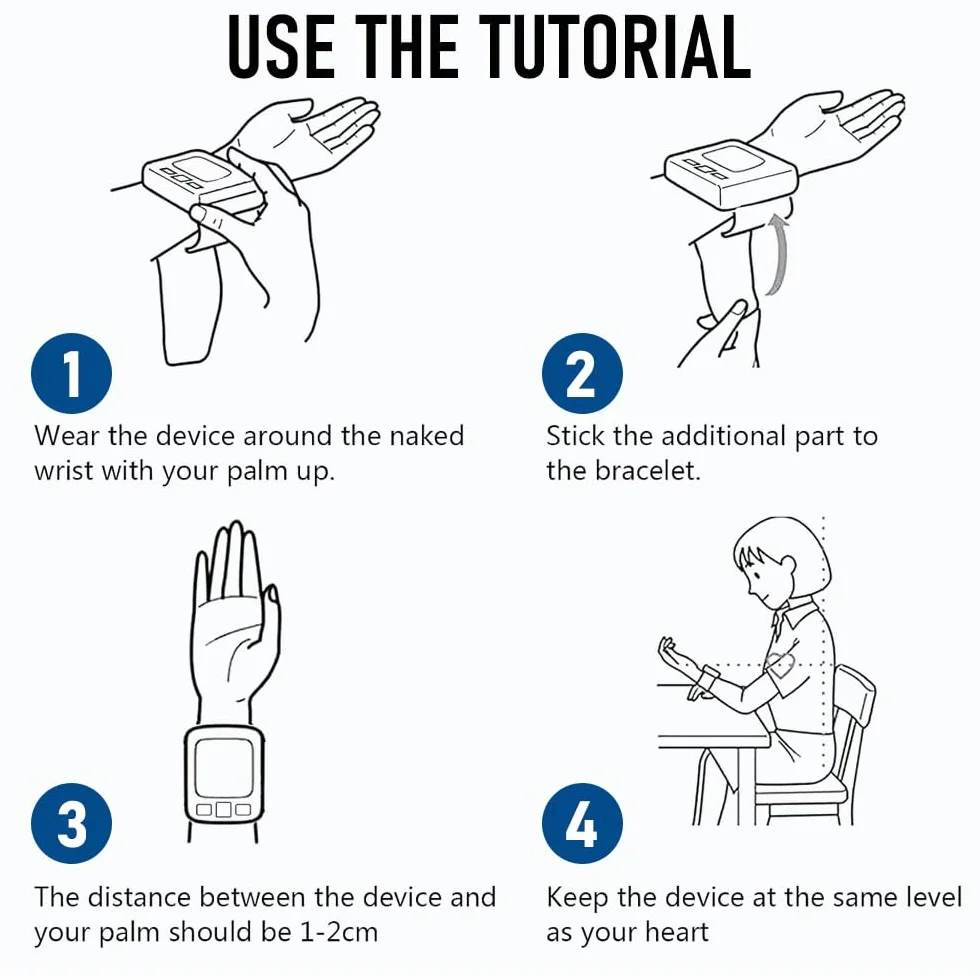 USE THE TUTORIAL

1
Wear the device around the naked wrist with your palm up.

2
Stick the additional part to the bracelet.

3
The distance between the device and your palm should be 1-2cm

4
Keep the device at the same level as your heart