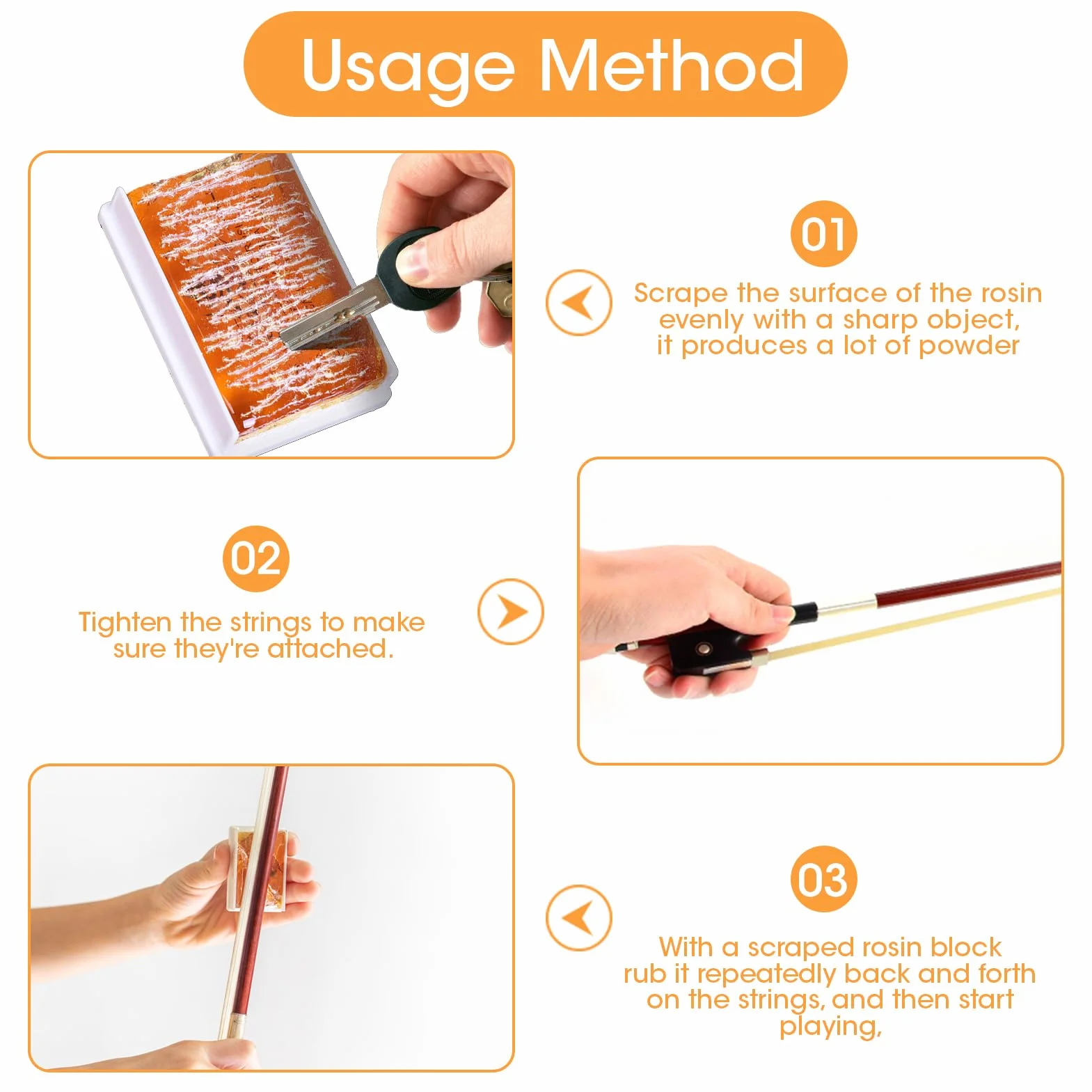 Usage Method

01

Scrape the surface of the rosin evenly with a sharp object, it produces a lot of powder

02

Tighten the strings to make sure they're attached.

03

With a scraped rosin block rub it repeatedly back and forth on the strings, and then start playing,