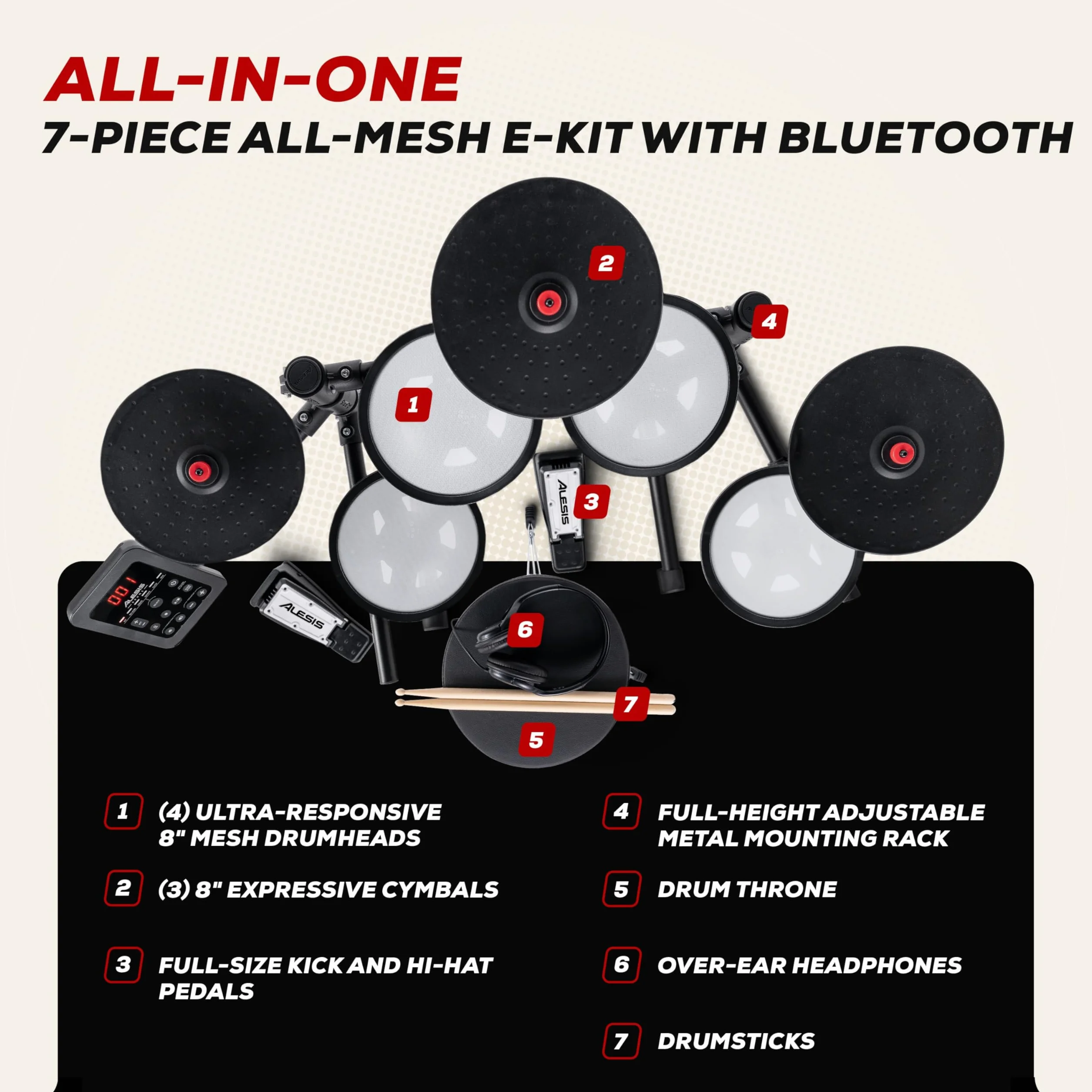 ALL-IN-ONE
7-PIECE ALL-MESH E-KIT WITH BLUETOOTH

2

4

1

ALESIS

3

001

ALESIS

ALESIS

6

7

5

1 (4) ULTRA-RESPONSIVE 8" MESH DRUMHEADS

2 (3) 8" EXPRESSIVE CYMBALS

3 FULL-SIZE KICK AND HI-HAT PEDALS

4 FULL-HEIGHT ADJUSTABLE METAL MOUNTING RACK

5 DRUM THRONE

6 OVER-EAR HEADPHONES

7 DRUMSTICKS