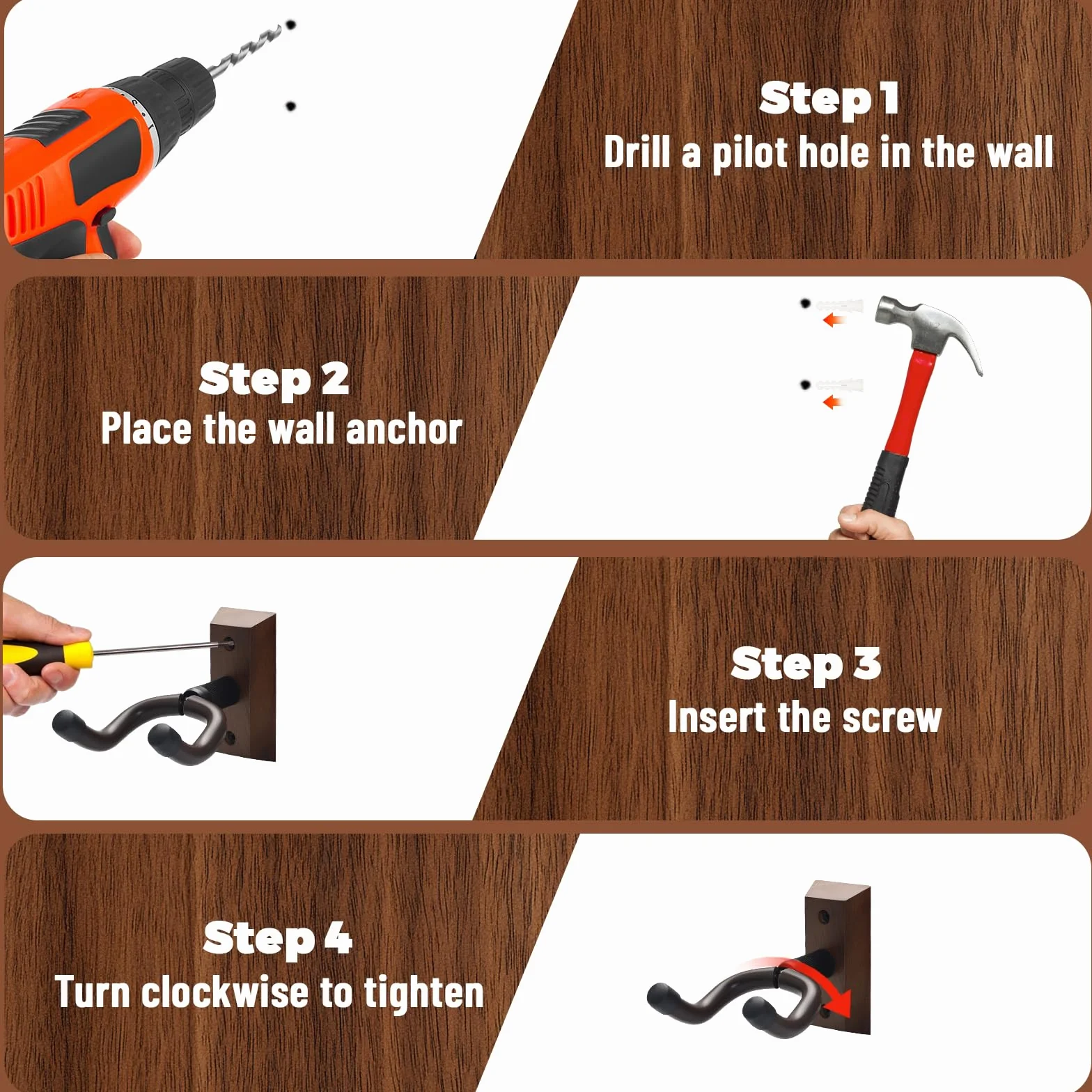 Step 1
Drill a pilot hole in the wall

Step 2
Place the wall anchor

Step 3
Insert the screw

Step 4
Turn clockwise to tighten