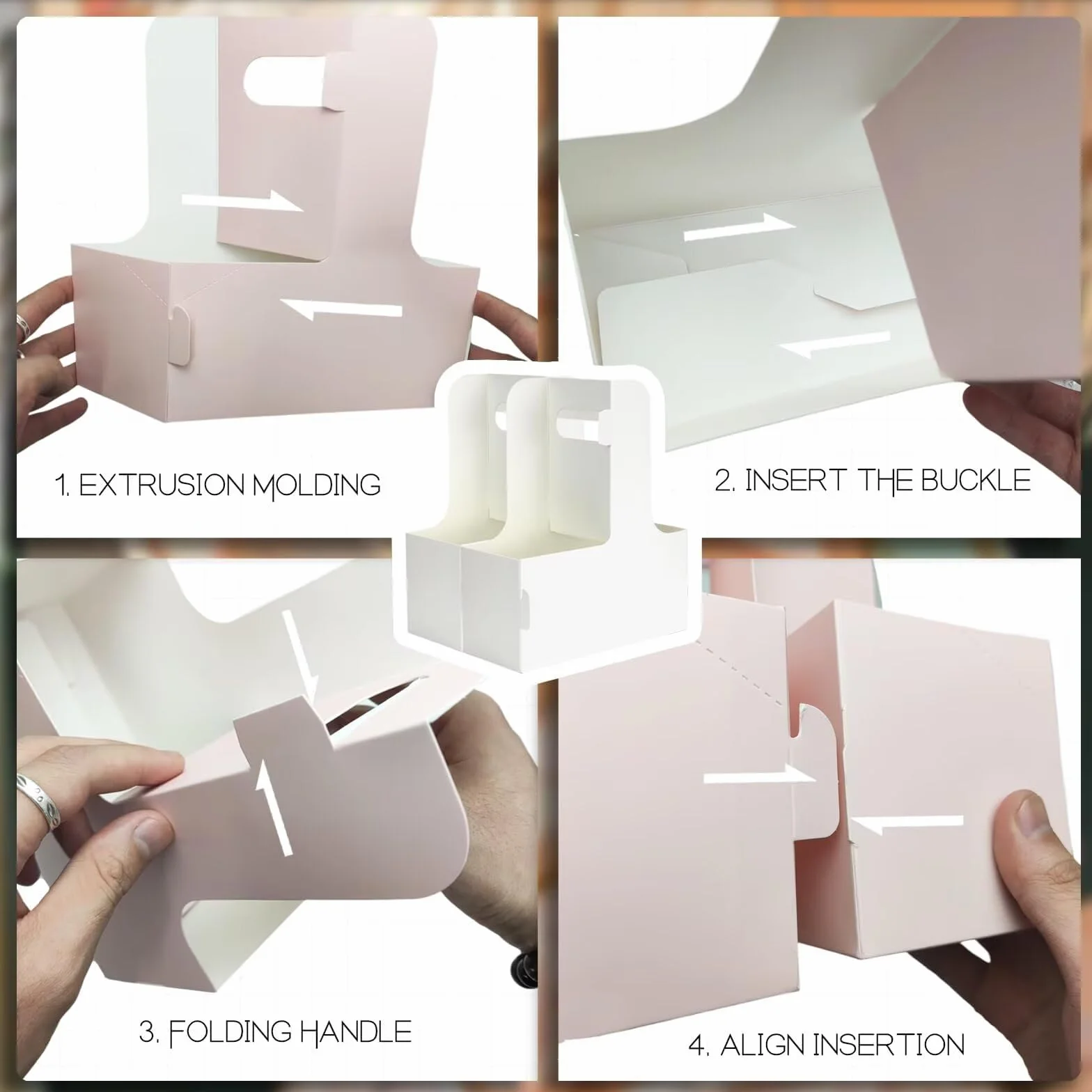 1. EXTRUSION MOLDING

2. INSERT THE BUCKLE

3. FOLDING HANDLE

4. ALIGN INSERTION