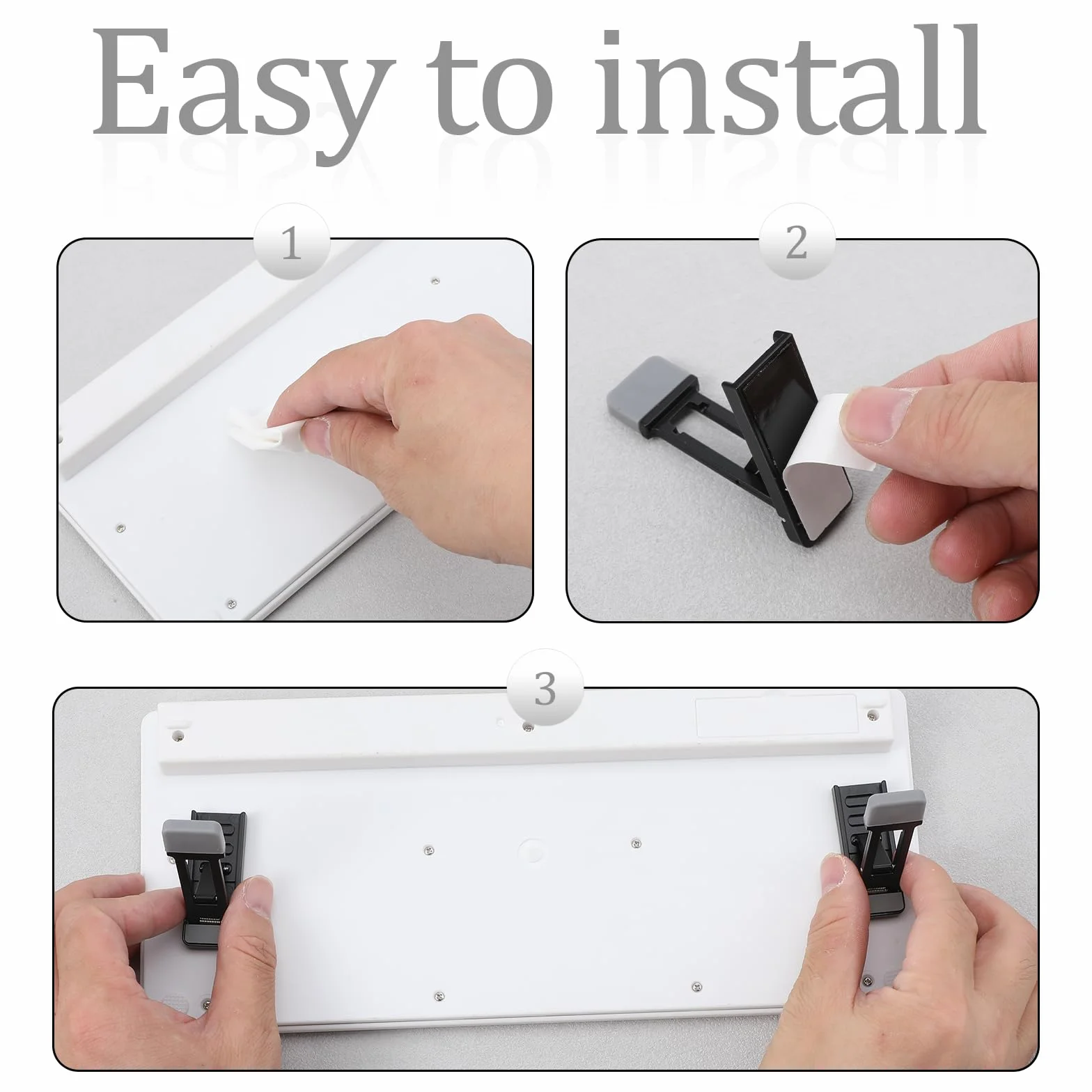 Easy to install

1

2

3