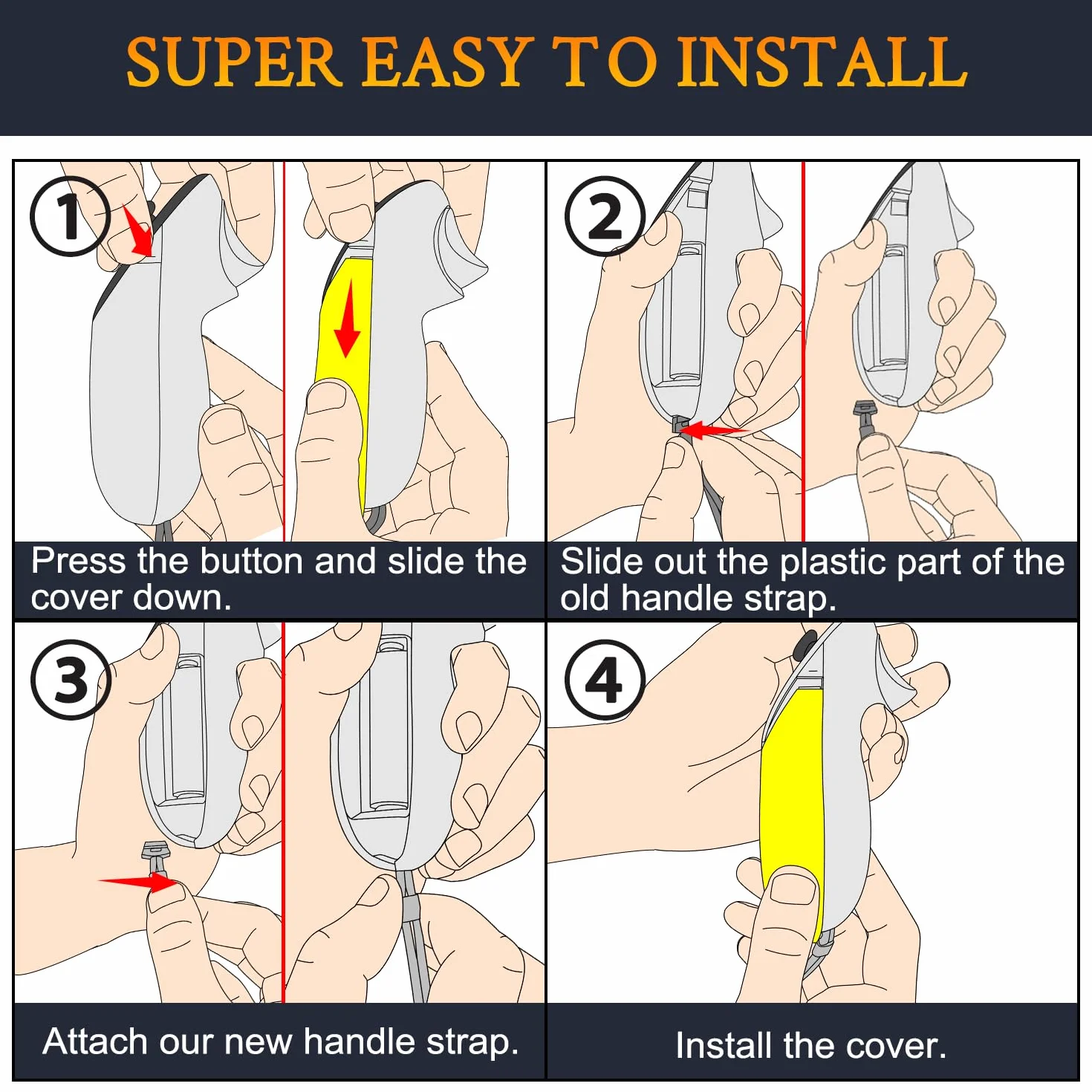 SUPER EASY TO INSTALL

1

Press the button and slide the cover down.

2

Slide out the plastic part of the old handle strap.

3

Attach our new handle strap.

4

Install the cover.