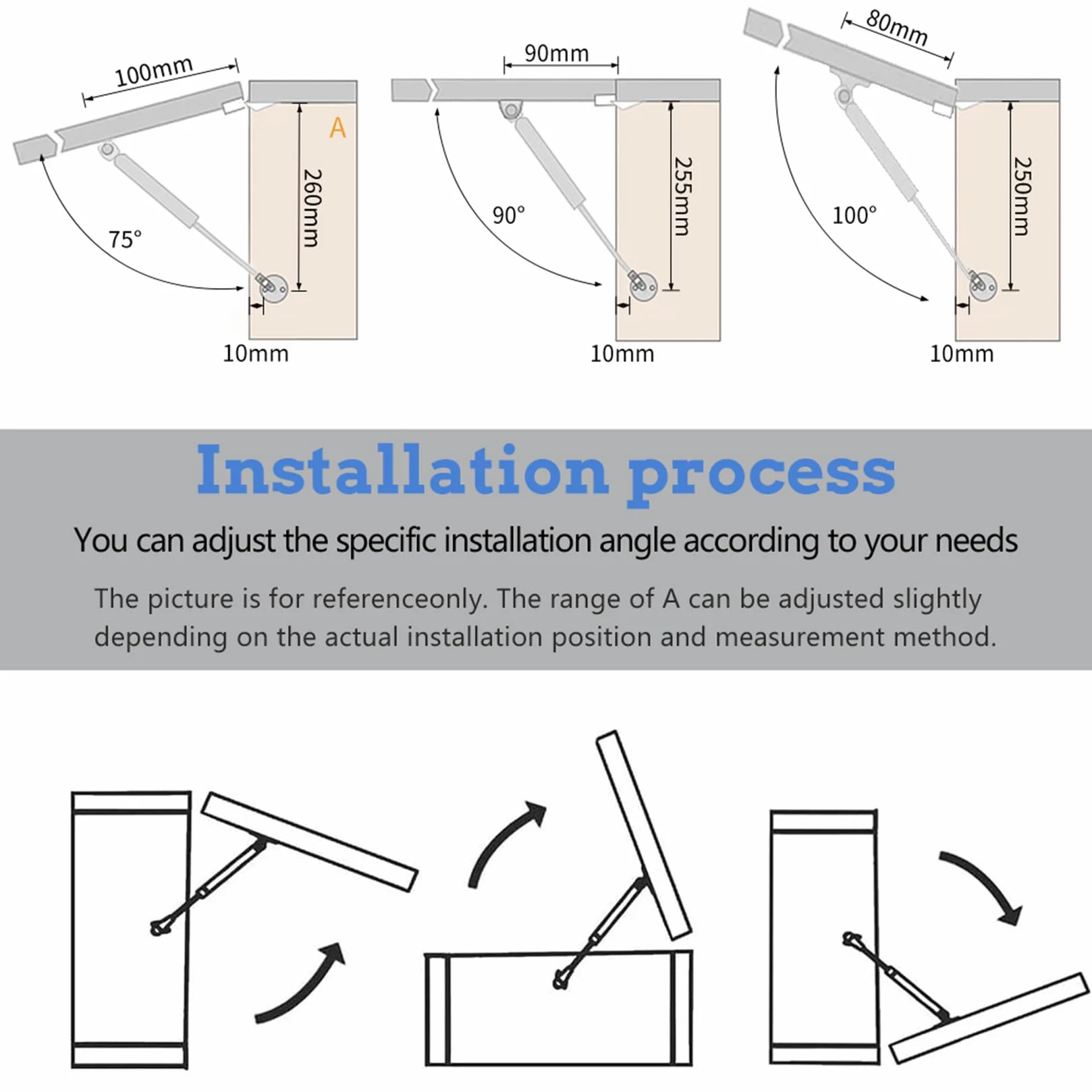 100mm
A
260mm
75°
10mm

90mm
255mm
90°
10mm

80mm
250mm
100°
10mm

Installation process

You can adjust the specific installation angle according to your needs

The picture is for referenceonly. The range of A can be adjusted slightly depending on the actual installation position and measurement method.