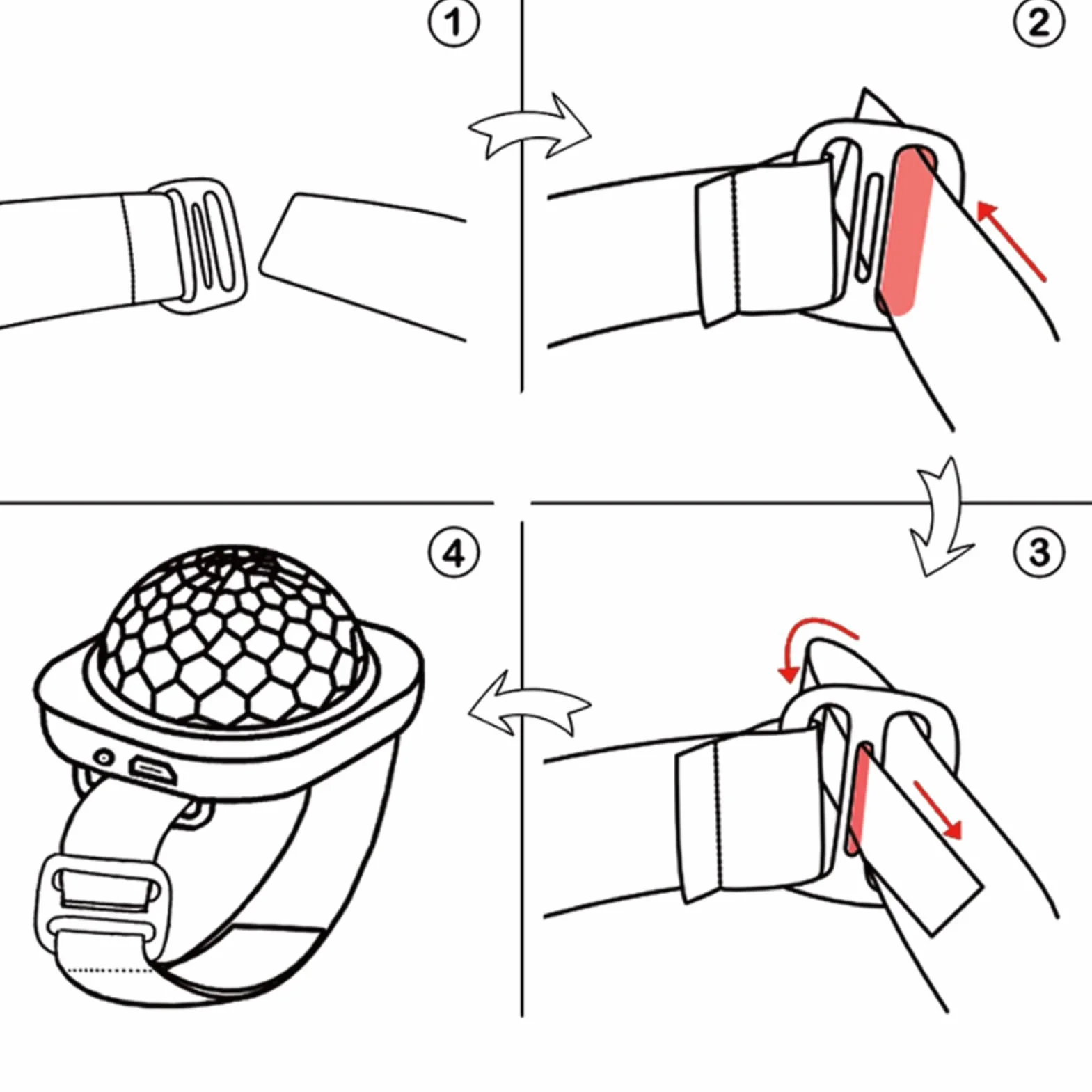 1
2
3
4