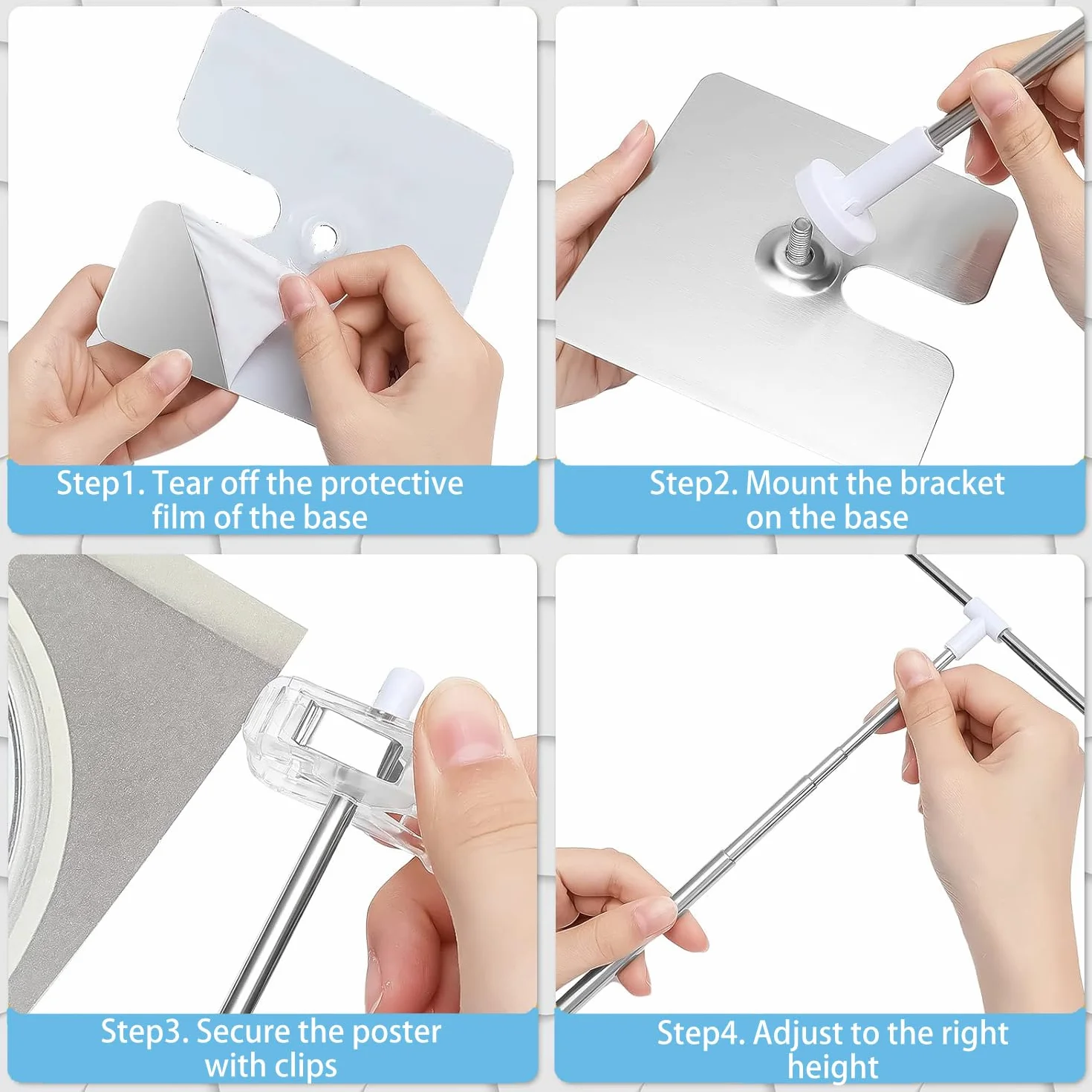 Step1. Tear off the protective film of the base

Step2. Mount the bracket on the base

Step3. Secure the poster with clips

Step4. Adjust to the right height