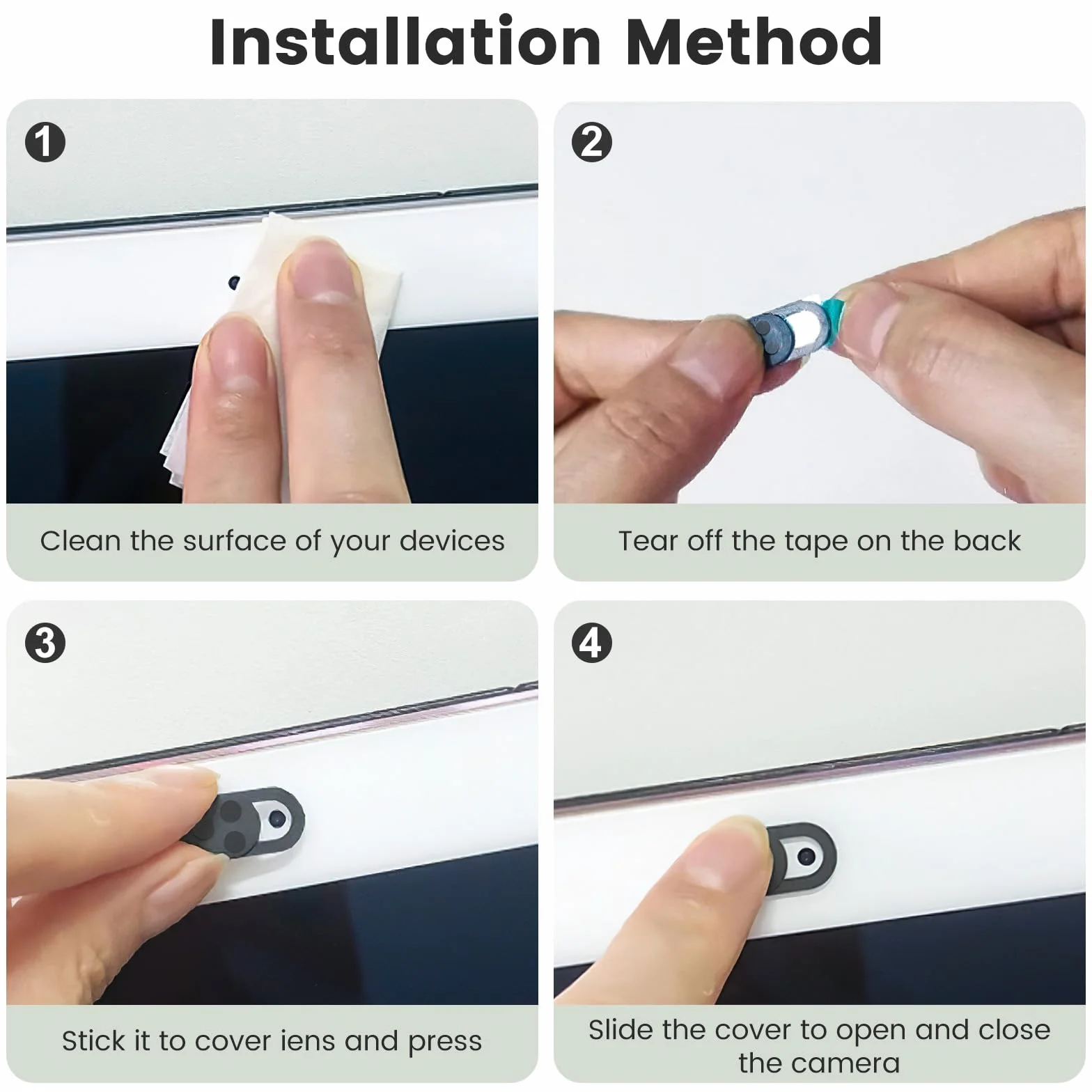 Installation Method

1

Clean the surface of your devices

2

Tear off the tape on the back

3

Stick it to cover iens and press

4

Slide the cover to open and close the camera