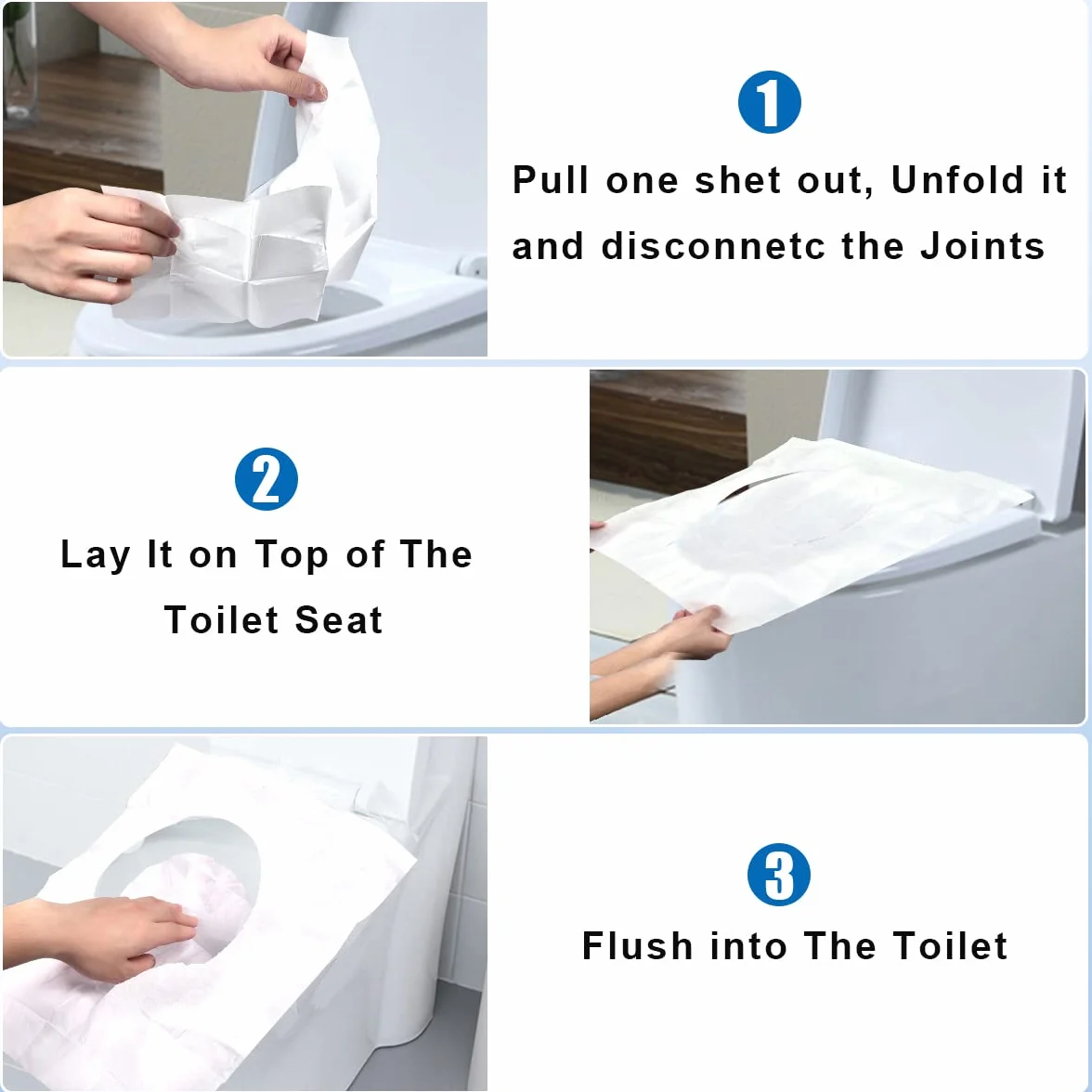 1

Pull one shet out, Unfold it and disconnetc the Joints

2

Lay It on Top of The Toilet Seat

3

Flush into The Toilet