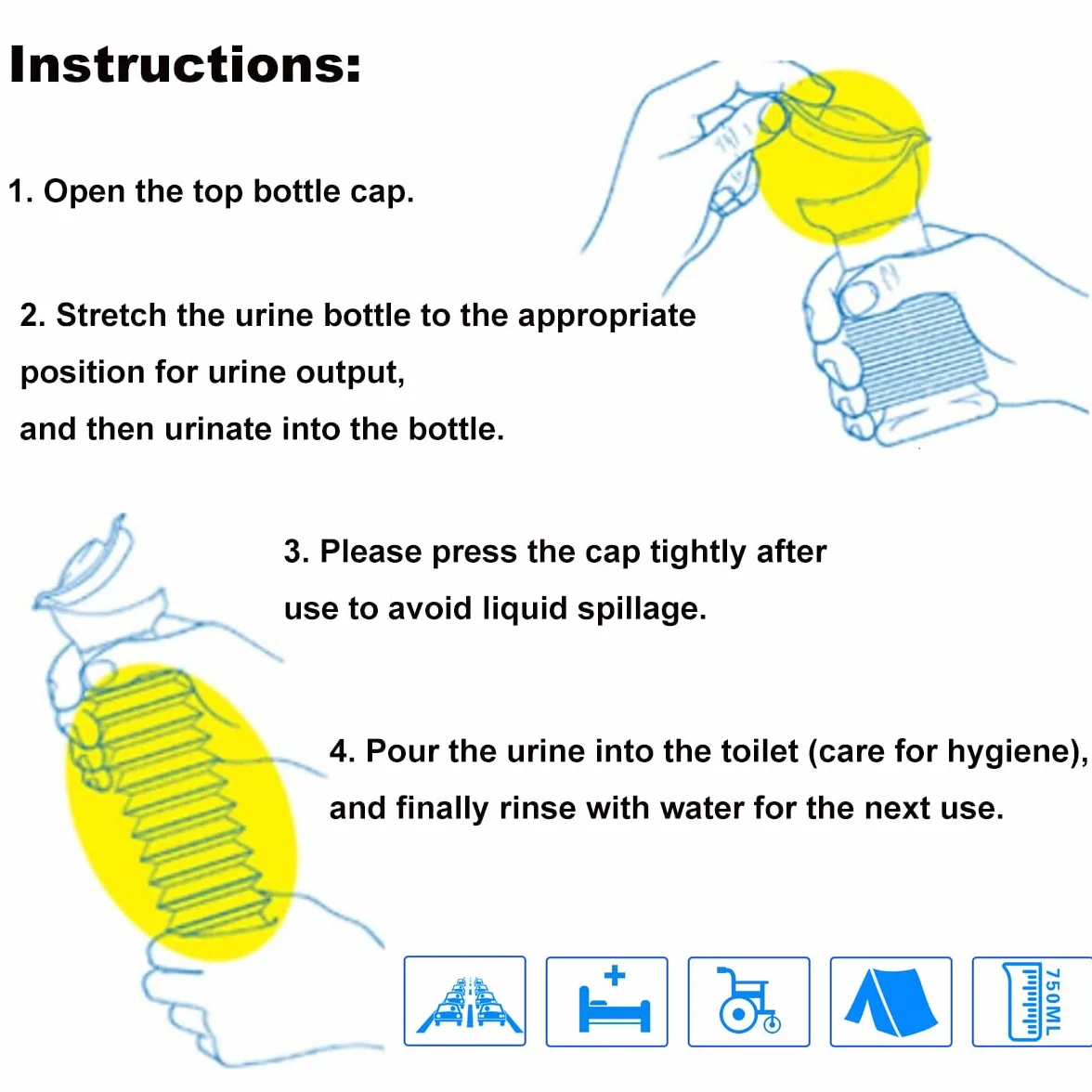 Instructions:

1. Open the top bottle cap.

2. Stretch the urine bottle to the appropriate position for urine output, and then urinate into the bottle.

3. Please press the cap tightly after use to avoid liquid spillage.

4. Pour the urine into the toilet (care for hygiene), and finally rinse with water for the next use.

750ML