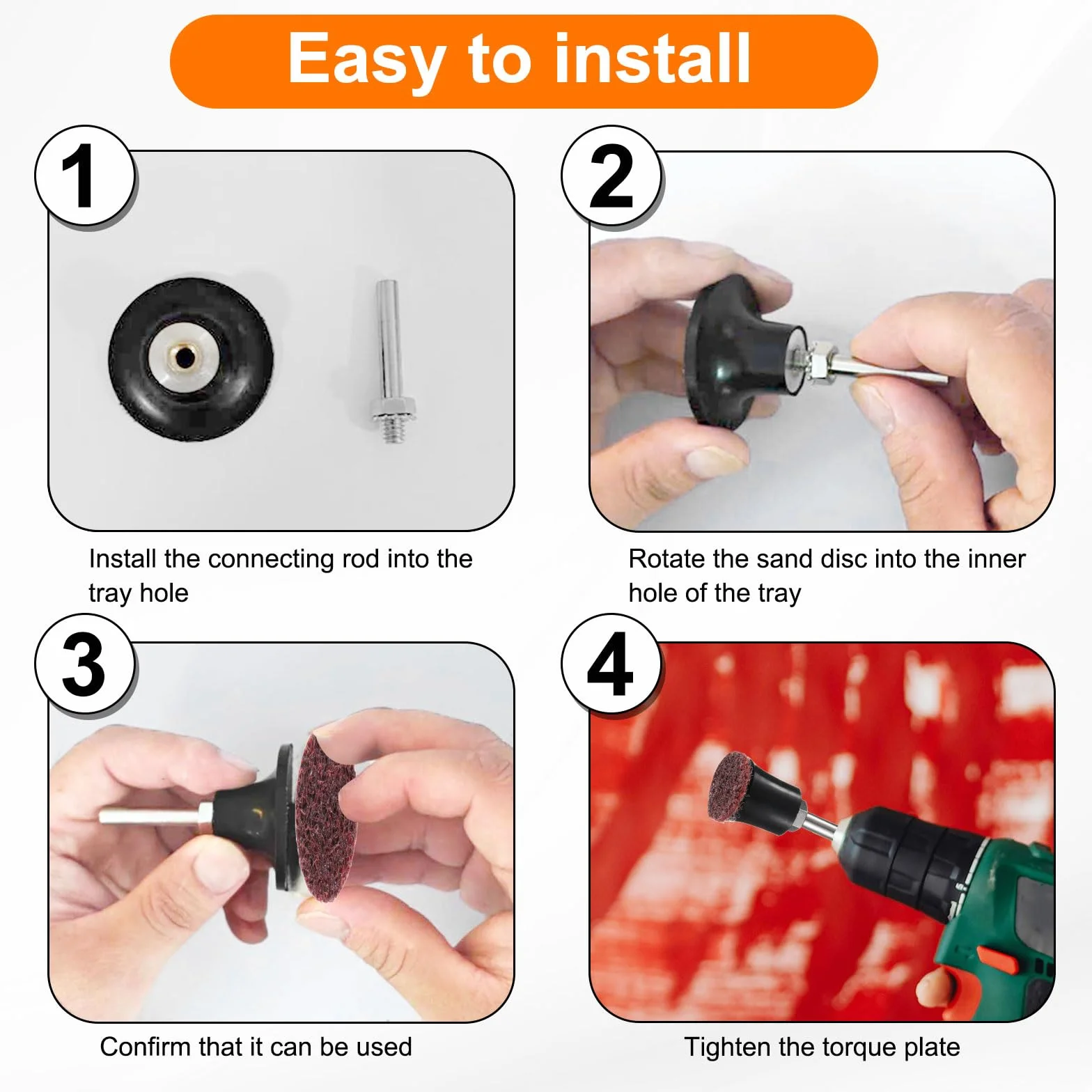 Easy to install

1

Install the connecting rod into the tray hole

2

Rotate the sand disc into the inner hole of the tray

3

Confirm that it can be used

4

Tighten the torque plate