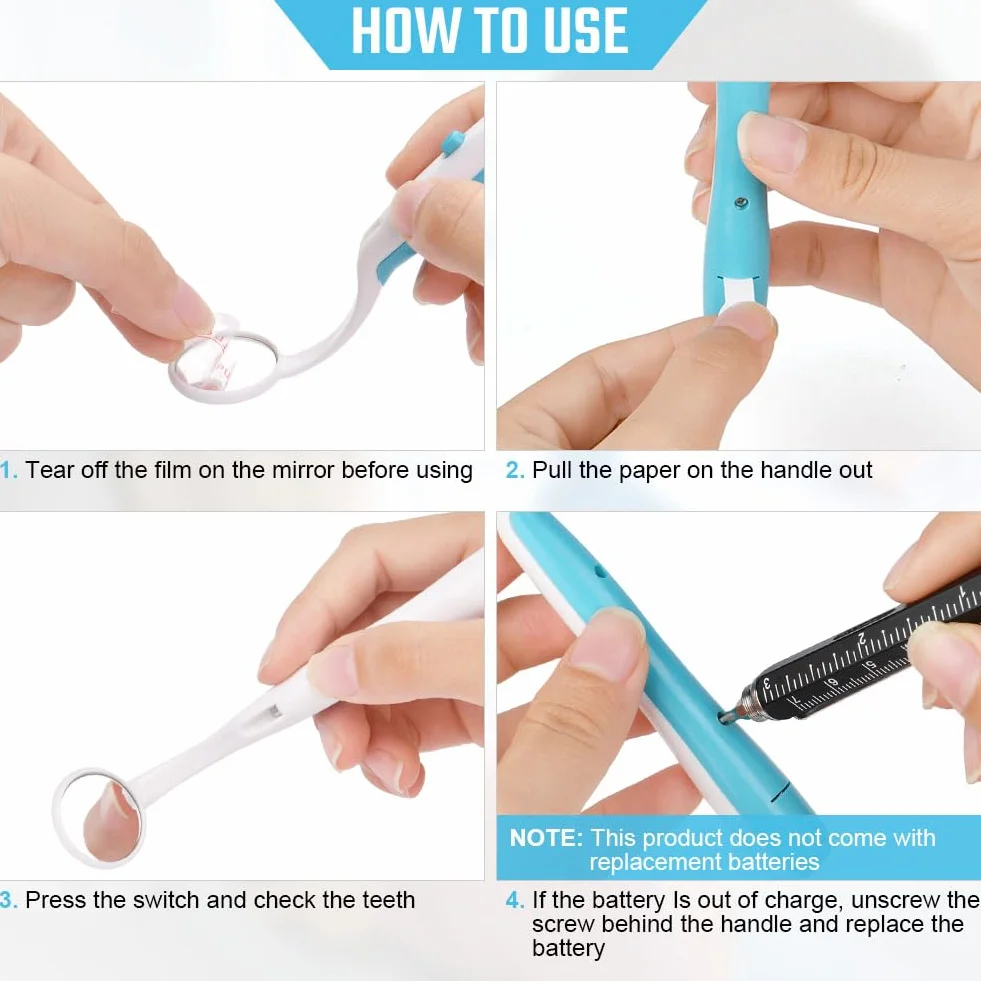 HOW TO USE

1. Tear off the film on the mirror before using

2. Pull the paper on the handle out

3. Press the switch and check the teeth

NOTE: This product does not come with replacement batteries

4. If the battery Is out of charge, unscrew the screw behind the handle and replace the battery