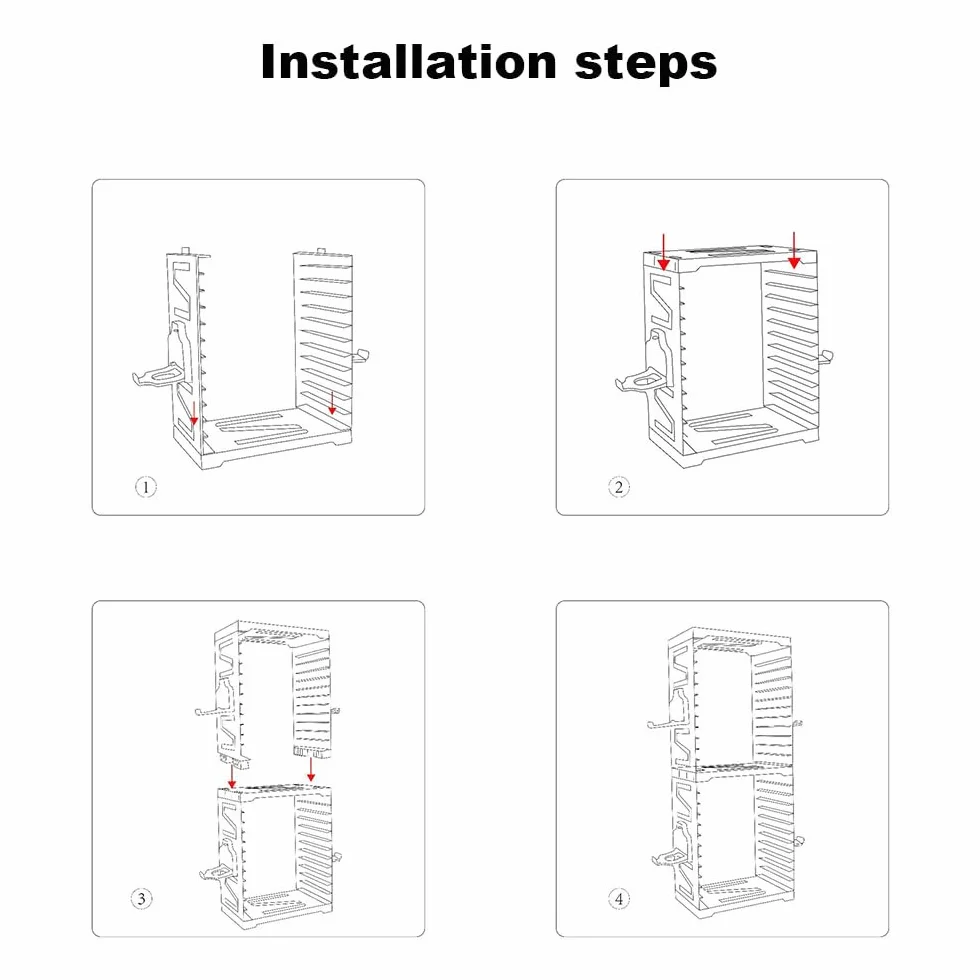 Installation steps

①

②

③

④