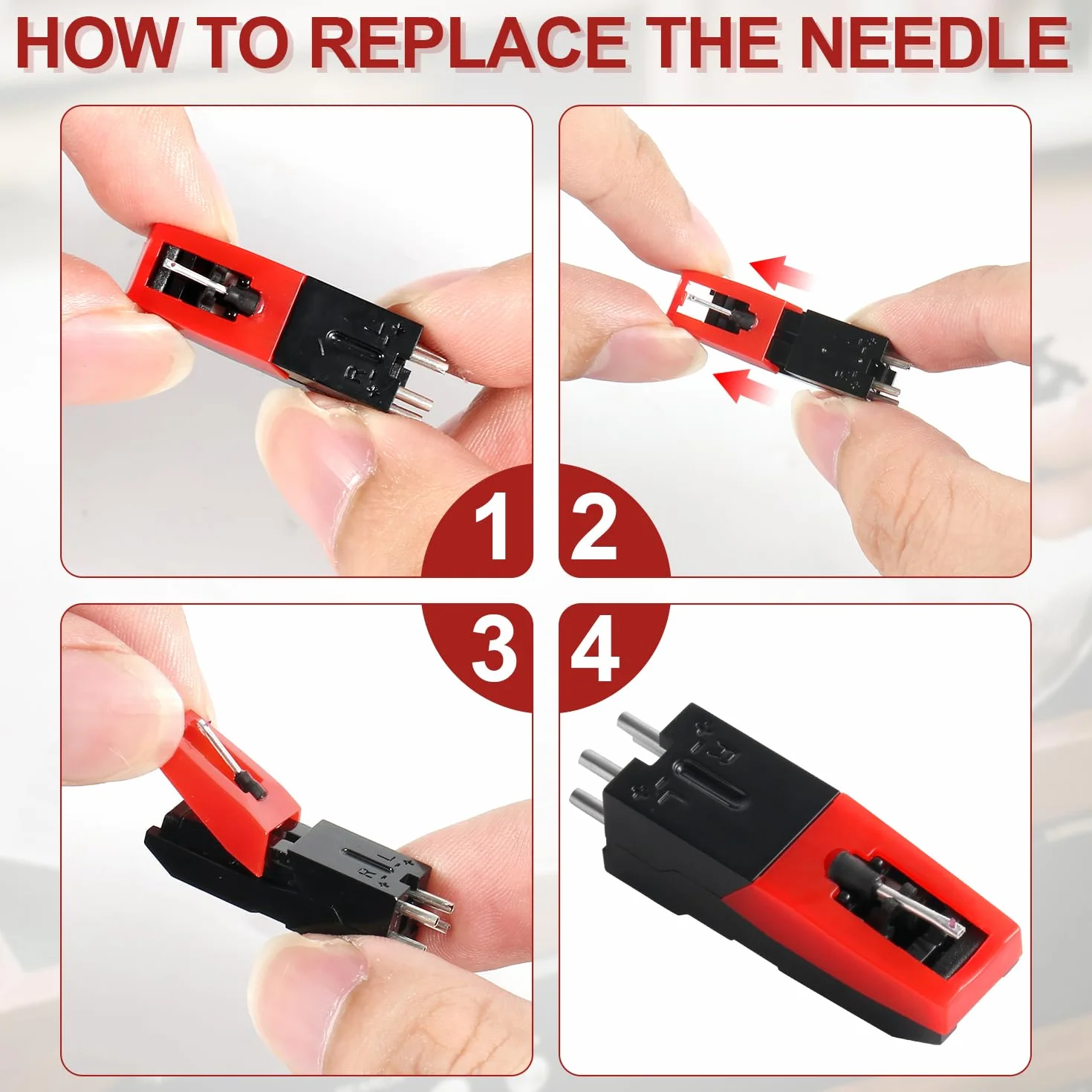 HOW TO REPLACE THE NEEDLE

1

2

3

4