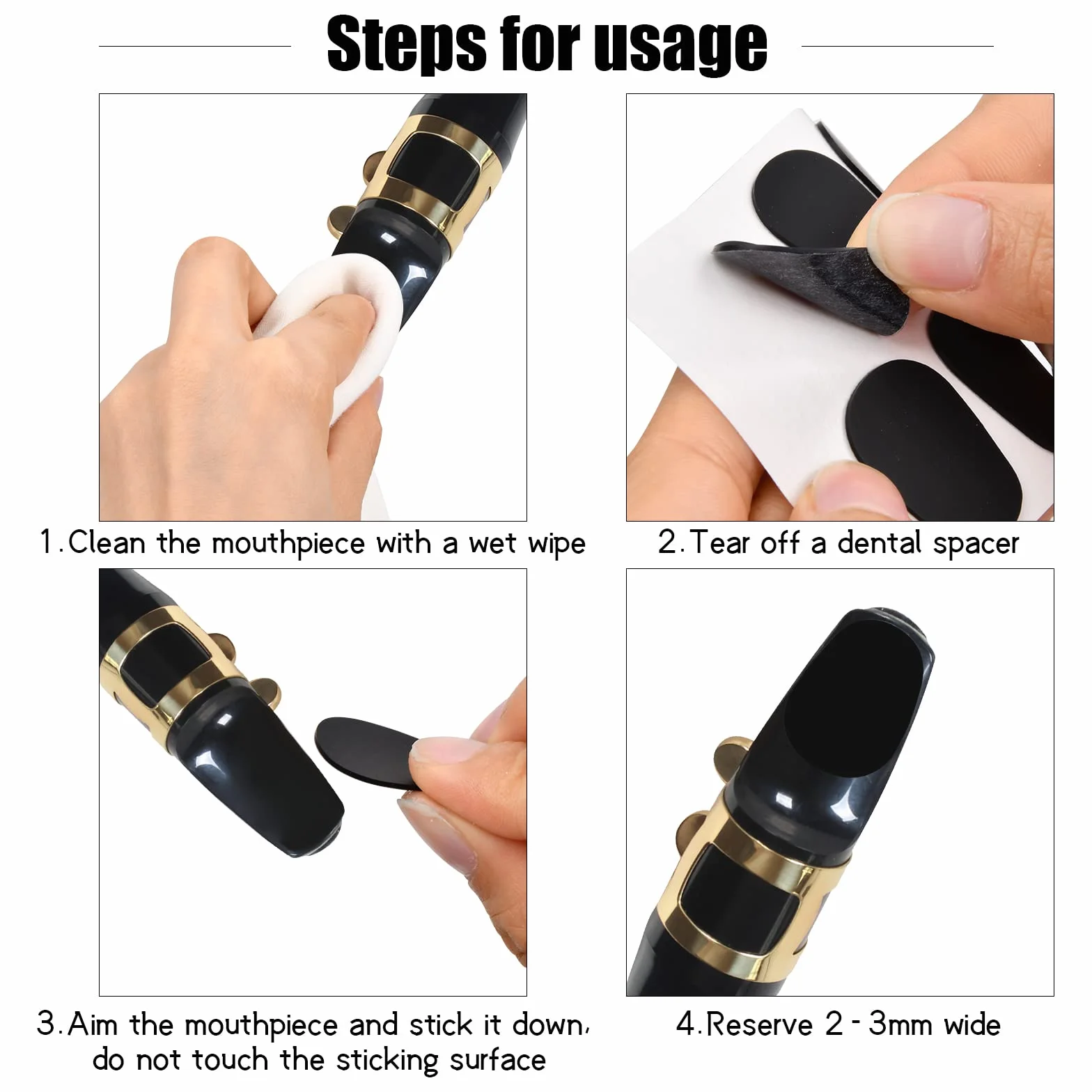 Steps for usage

1.Clean the mouthpiece with a wet wipe

2.Tear off a dental spacer

3.Aim the mouthpiece and stick it down, do not touch the sticking surface

4.Reserve 2 - 3mm wide