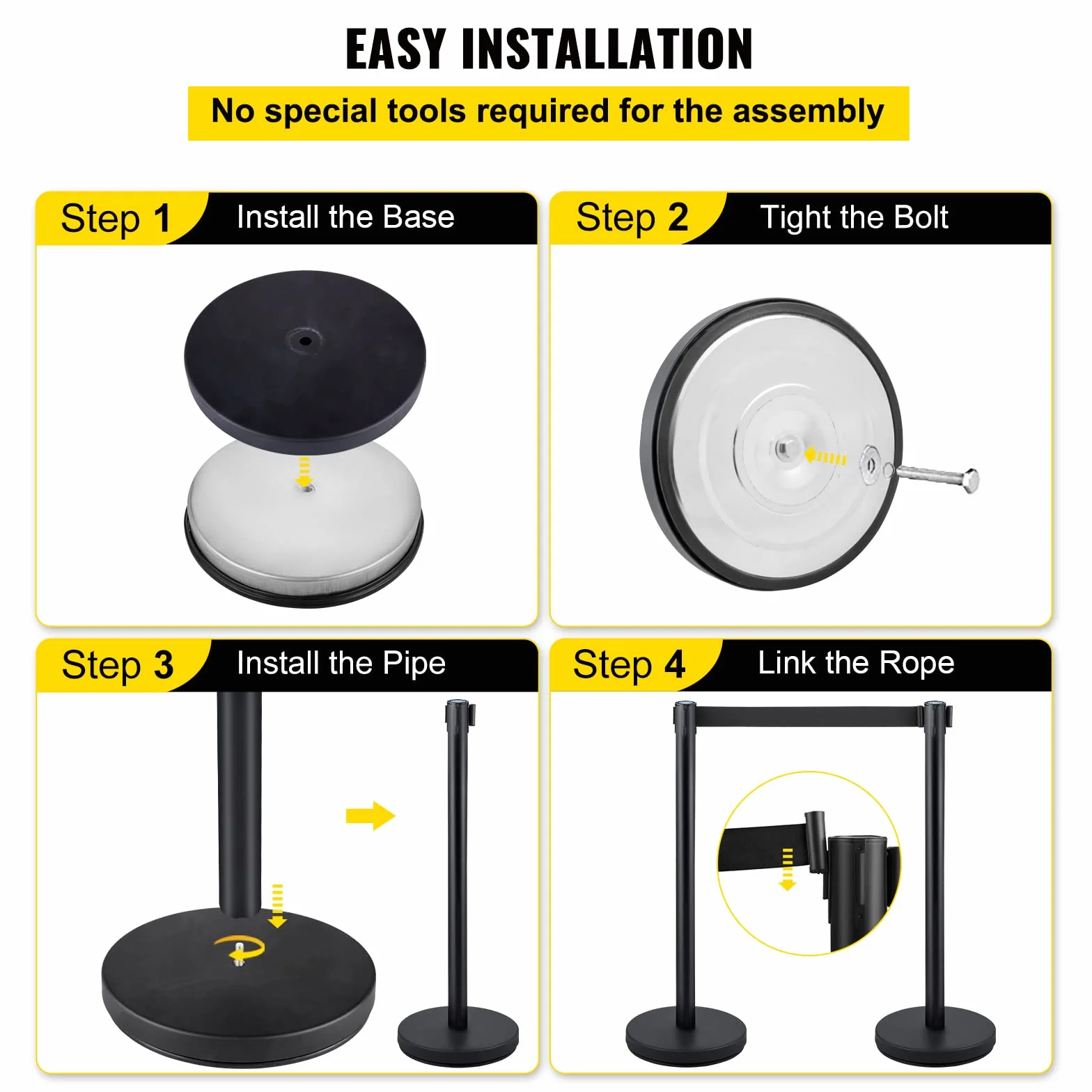 EASY INSTALLATION

No special tools required for the assembly

Step 1 Install the Base

Step 2 Tight the Bolt

Step 3 Install the Pipe

Step 4 Link the Rope