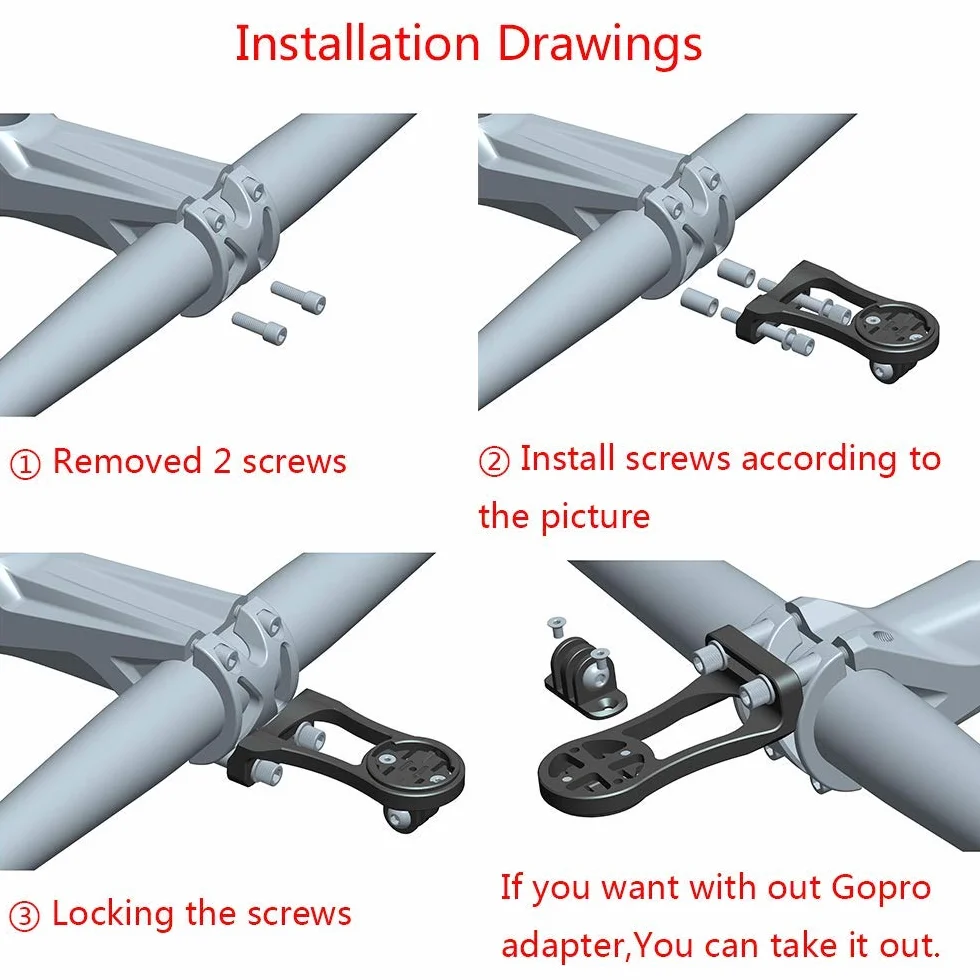 Installation Drawings

① Removed 2 screws

② Install screws according to the picture

③ Locking the screws

If you want with out Gopro adapter,You can take it out.